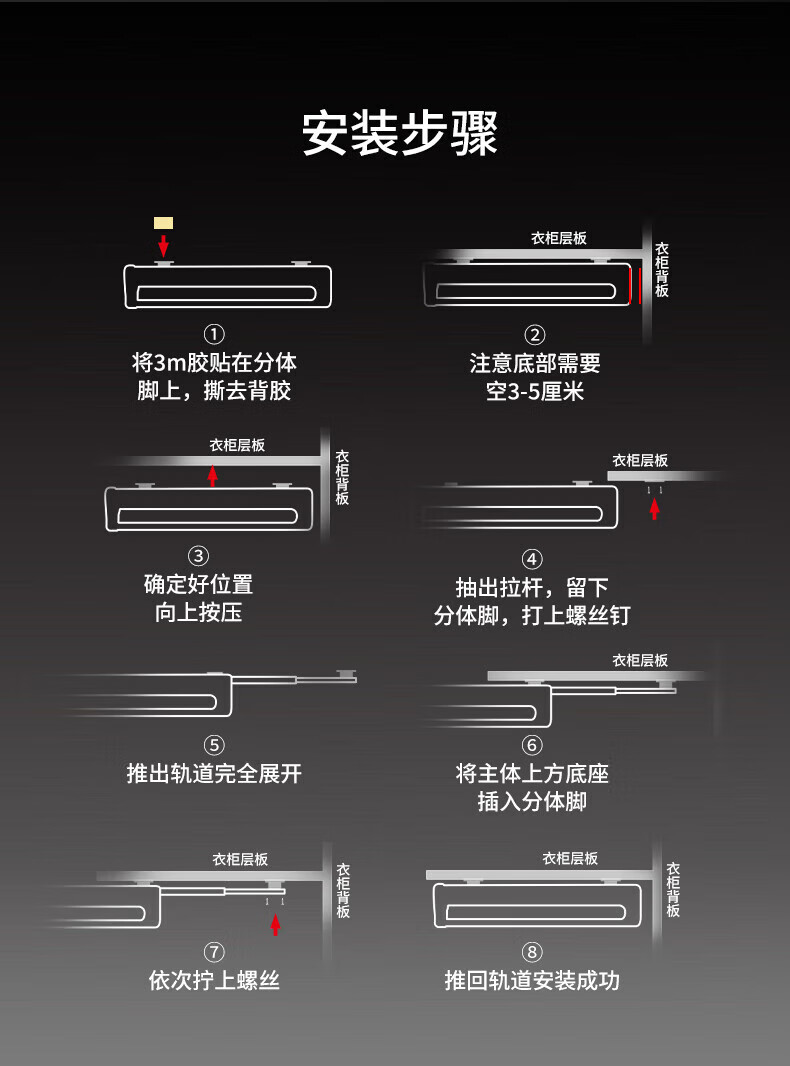 安装步骤

①
将3m胶贴在分体脚上，撕去背胶

衣柜层板
衣柜背板
②
注意底部需要空3-5厘米

衣柜层板
衣柜背板
③
确定好位置向上按压

衣柜层板
④
抽出拉杆，留下分体脚，打上螺丝钉

⑤
推出轨道完全展开

衣柜层板
⑥
将主体上方底座插入分体脚

衣柜层板
衣柜背板
⑦
依次拧上螺丝

衣柜层板
衣柜背板
⑧
推回轨道安装成功