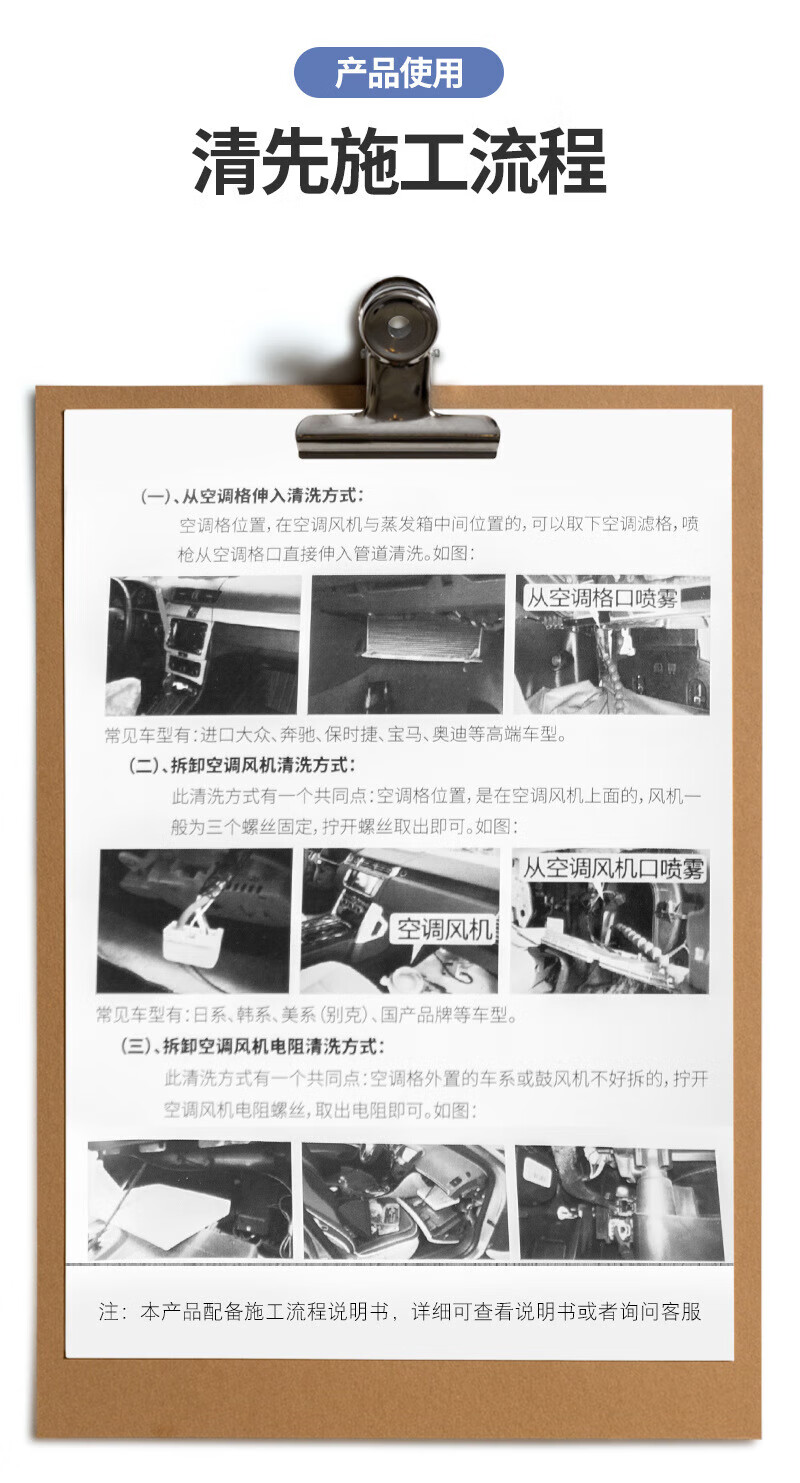 产品使用

清先施工流程

(一)、从空调格伸入清洗方式:

空调格位置，在空调风机与蒸发箱中间位置的，可以取下空调滤格，喷枪从空调格口直接伸入管道清洗。如图:

从空调格口喷雾

常见车型有:进口大众、奔驰、保时捷、宝马、奥迪等高端车型。

(二)、拆卸空调风机清洗方式:

此清洗方式有一个共同点:空调格位置，是在空调风机上面的，风机一般为三个螺丝固定，拧开螺丝取出即可。如图:

空调风机

从空调风机口喷雾

常见车型有:日系、韩系、美系(别克)、国产品牌等车型。

(三)、拆卸空调风机电阻清洗方式:

此清洗方式有一个共同点:空调格外置的车系或鼓风机不好拆的，拧开空调风机电阻螺丝，取出电阻即可。如图:

注：本产品配备施工流程说明书，详细可查看说明书或者询问客服