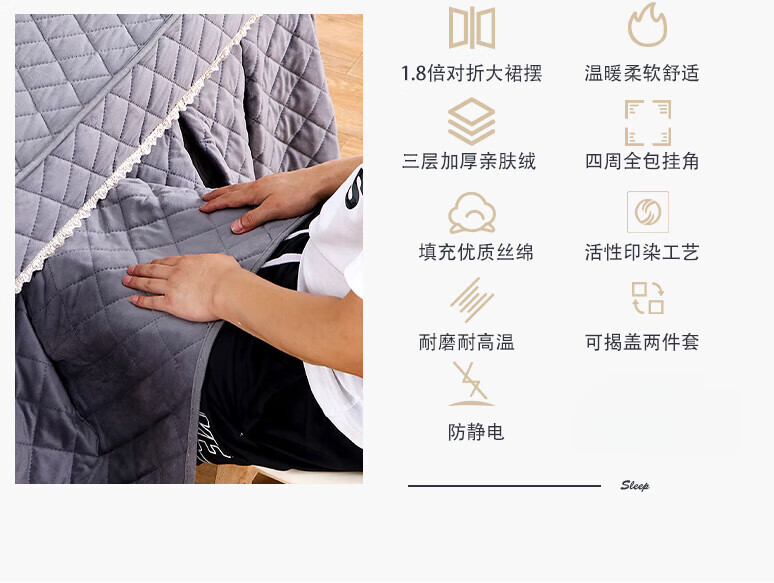 1.8倍对折大裙摆

温暖柔软舒适

三层加厚亲肤绒

四周全包挂角

填充优质丝绵

活性印染工艺

耐磨耐高温

可揭盖两件套

防静电

Sleep