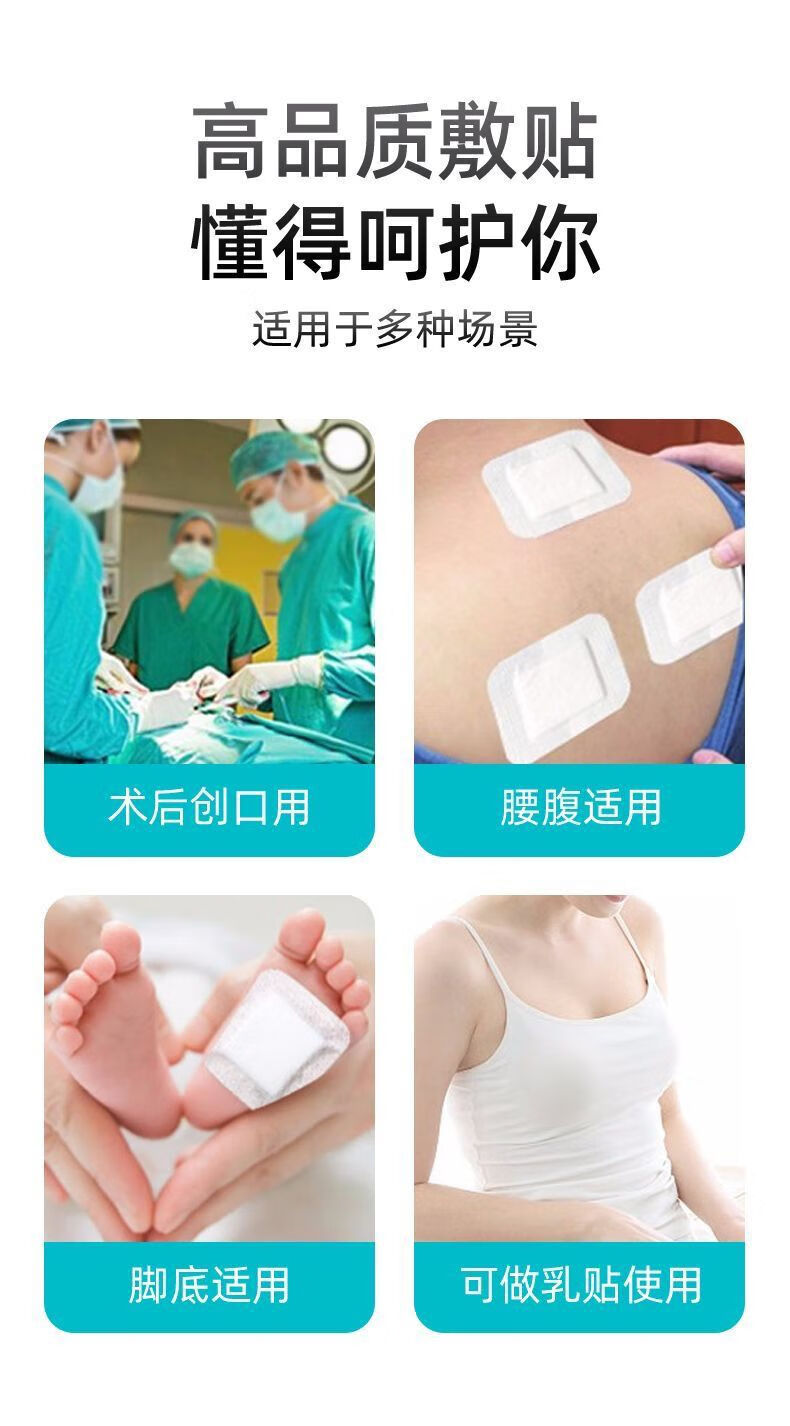 高品质敷贴
懂得呵护你

适用于多种场景

术后创口用

腰腹适用

脚底适用

可做乳贴使用