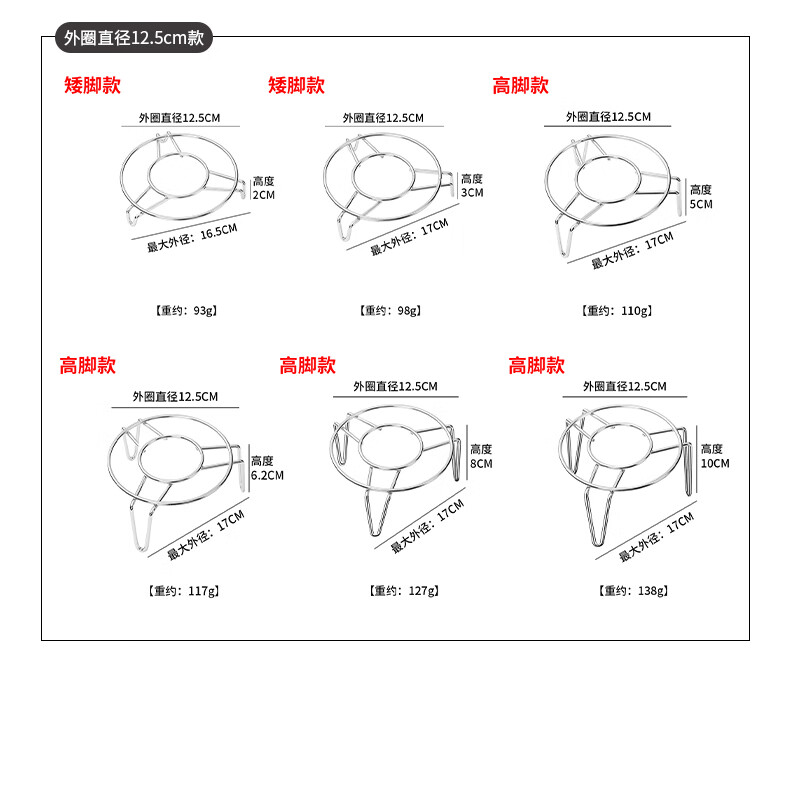 外圈直径12.5cm款

矮脚款
外圈直径12.5CM
高度 2CM
最大外径：16.5CM
【重约：93g】

矮脚款
外圈直径12.5CM
高度 3CM
最大外径：17CM
【重约：98g】

高脚款
外圈直径12.5CM
高度 5CM
最大外径：17CM
【重约：110g】

高脚款
外圈直径12.5CM
高度 6.2CM
最大外径：17CM
【重约：117g】

高脚款
外圈直径12.5CM
高度 8CM
最大外径：17CM
【重约：127g】

高脚款
外圈直径12.5CM
高度 10CM
最大外径：17CM
【重约：138g】