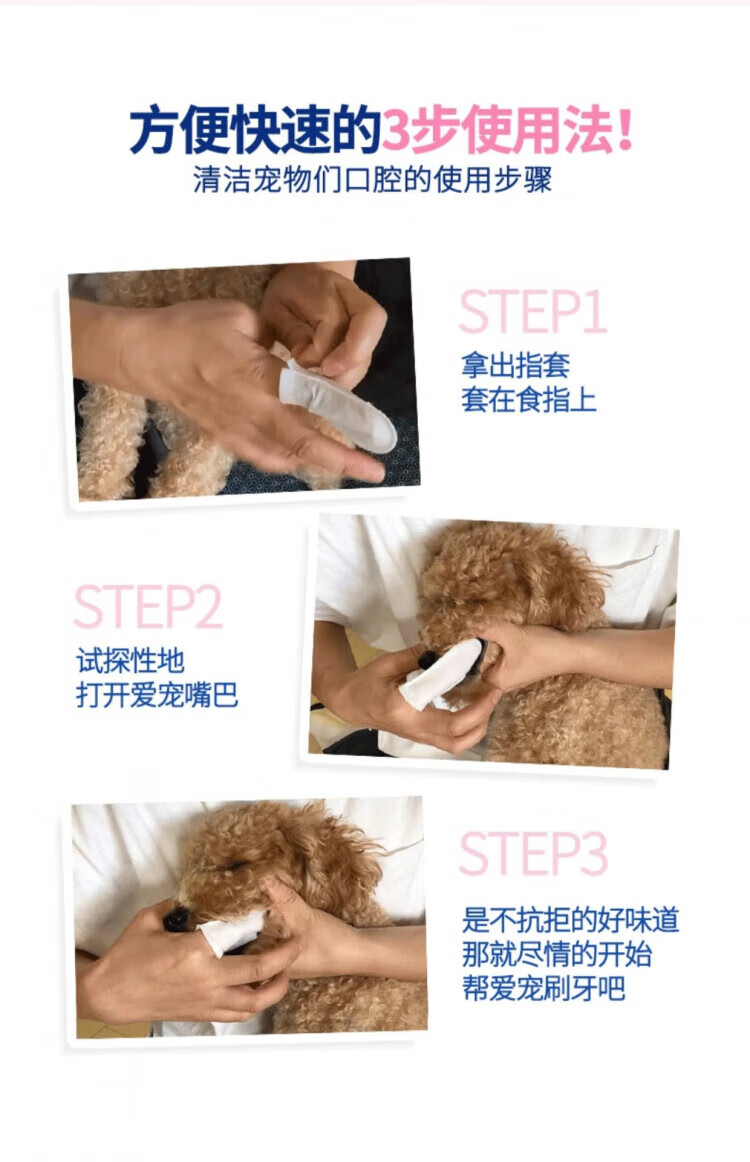 方便快速的3步使用法!
清洁宠物们口腔的使用步骤

STEP1
拿出指套
套在食指上

STEP2
试探性地
打开爱宠嘴巴

STEP3
是不抗拒的好味道
那就尽情的开始
帮爱宠刷牙吧