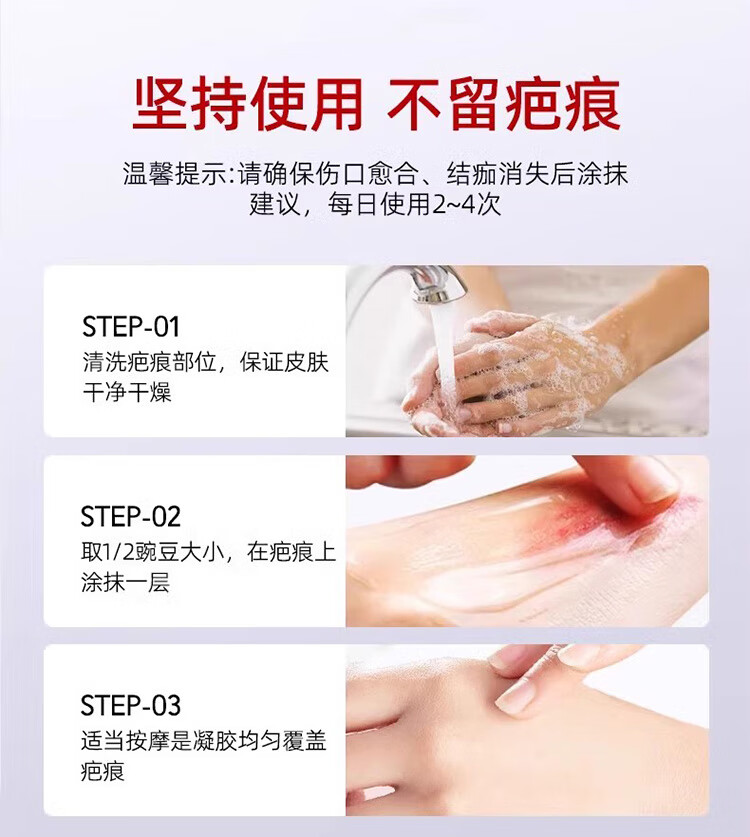 坚持使用 不留疤痕

温馨提示:请确保伤口愈合、结痂消失后涂抹
建议，每日使用2~4次

STEP-01
清洗疤痕部位，保证皮肤干净干燥

STEP-02
取1/2豌豆大小，在疤痕上涂抹一层

STEP-03
适当按摩是凝胶均匀覆盖疤痕