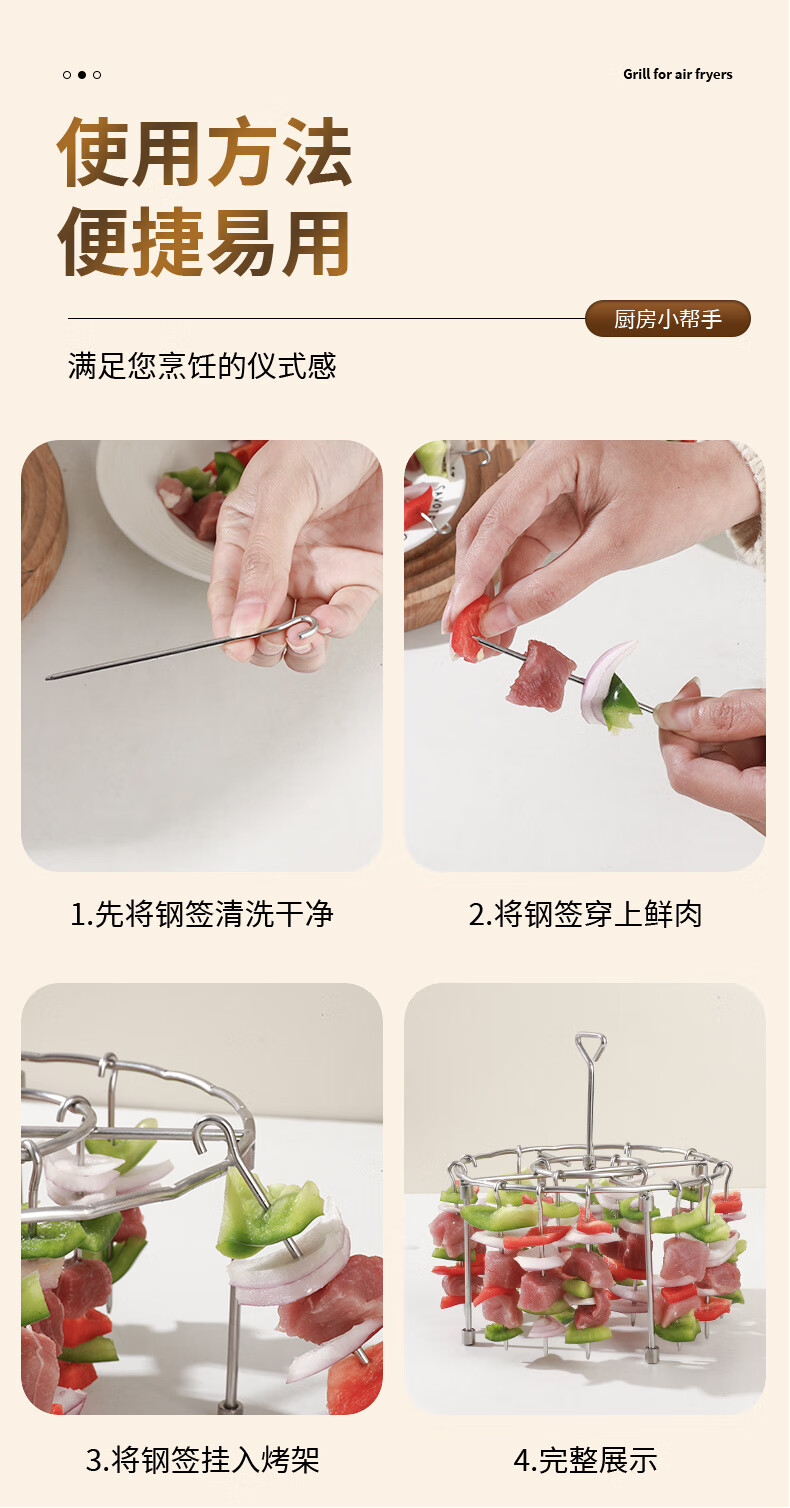 Grill for air fryers

使用方法
便捷易用

厨房小帮手

满足您烹饪的仪式感

1.先将钢签清洗干净

2.将钢签穿上鲜肉

3.将钢签挂入烤架

4.完整展示