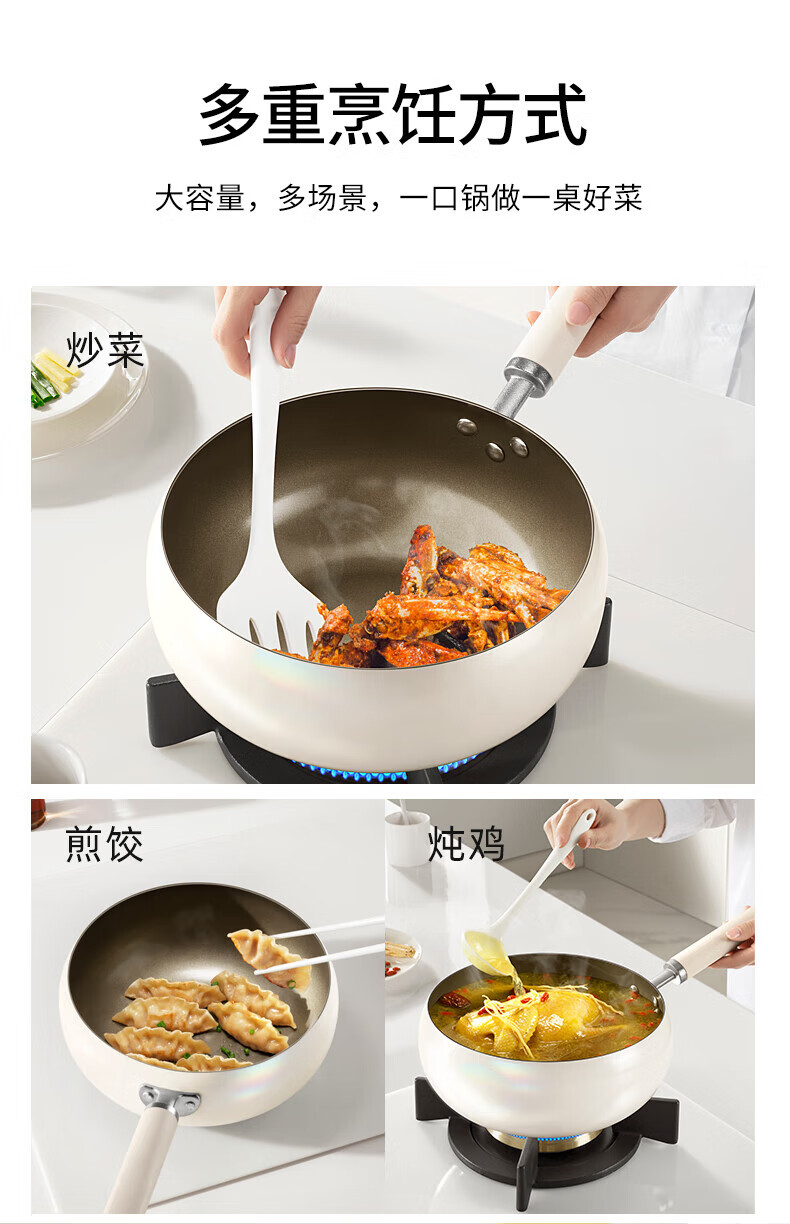 多重烹饪方式

大容量，多场景，一口锅做一桌好菜

炒菜

煎饺

炖鸡