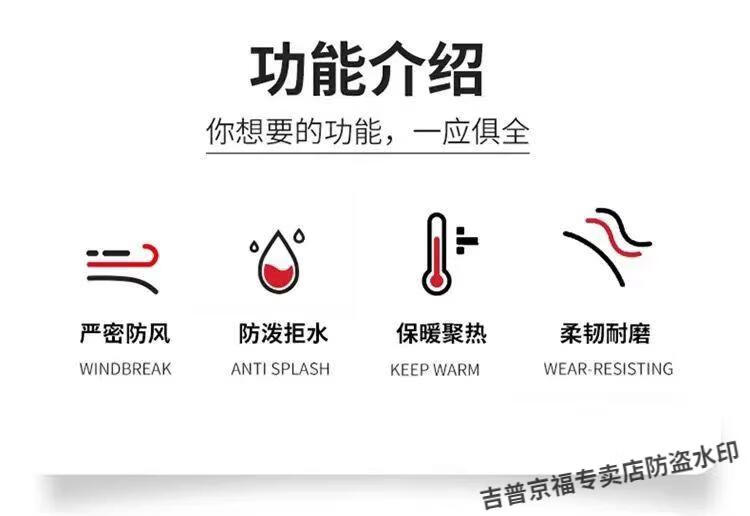 功能介绍

你想要的功能，一应俱全

严密防风
WINDBREAK

防泼拒水
ANTI SPLASH

保暖聚热
KEEP WARM

柔韧耐磨
WEAR-RESISTING

吉普京福专卖店防盗水印