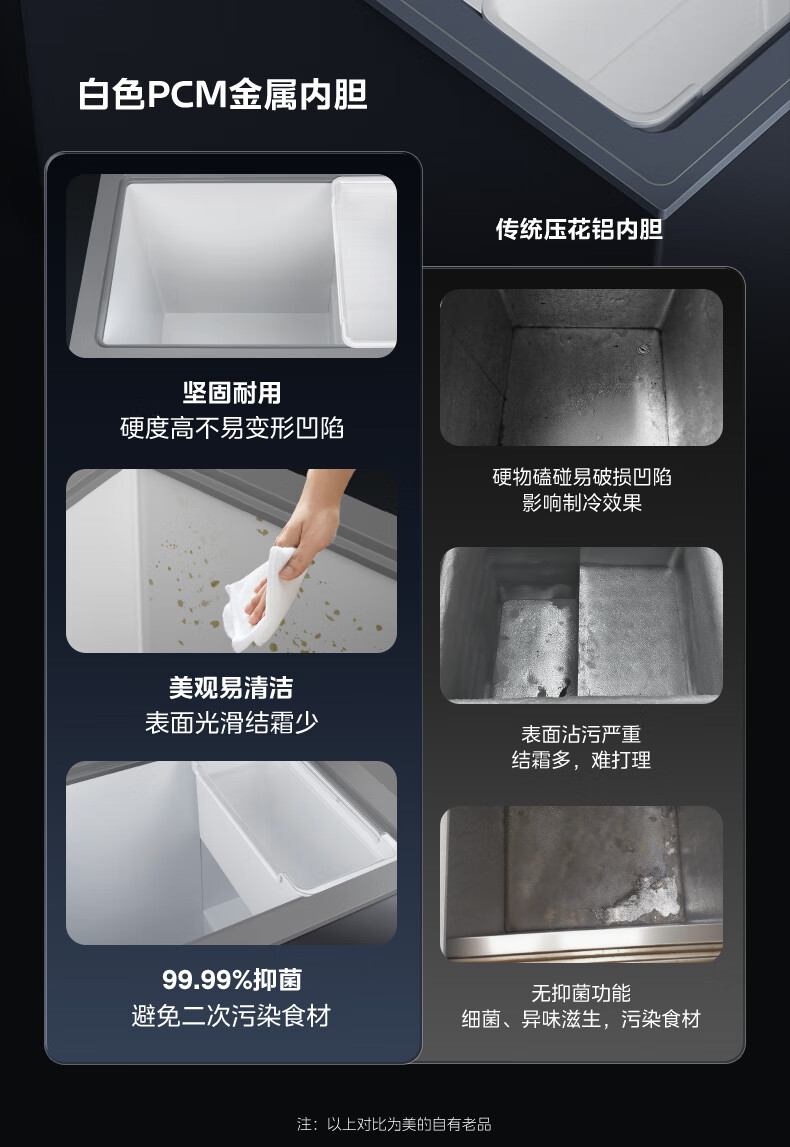 白色PCM金属内胆

坚固耐用
硬度高不易变形凹陷

美观易清洁
表面光滑结霜少

99.99%抑菌
避免二次污染食材

传统压花铝内胆

硬物磕碰易破损凹陷
影响制冷效果

表面沾污严重
结霜多，难打理

无抑菌功能
细菌、异味滋生，污染食材

注：以上对比为美的自有老品