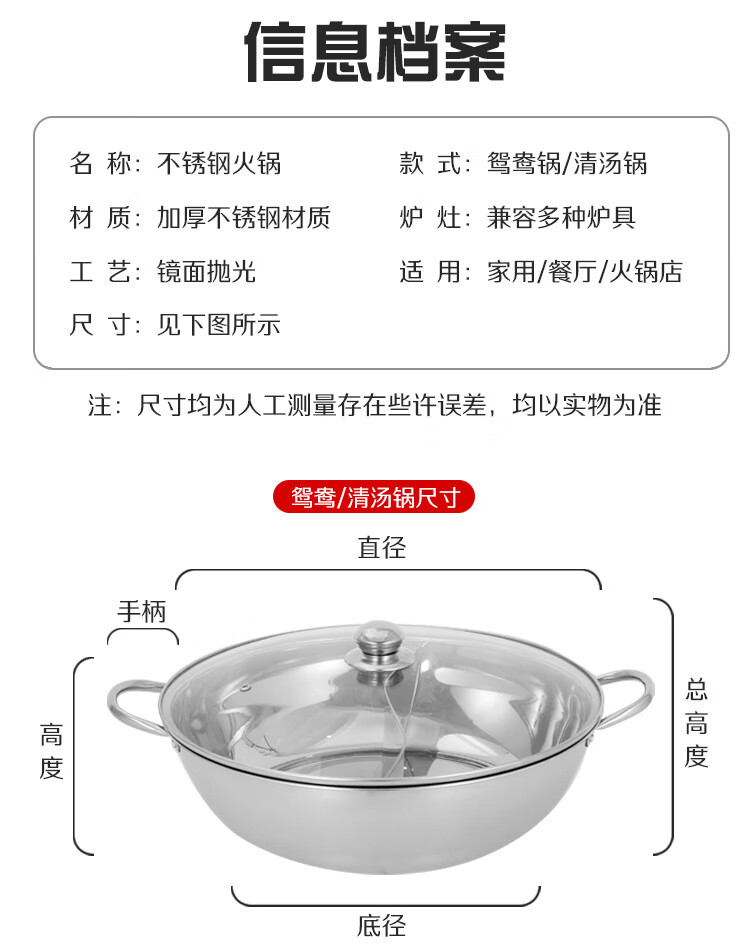 信息档案

名 称：不锈钢火锅

材 质：加厚不锈钢材质

工 艺：镜面抛光

尺 寸：见下图所示

款 式：鸳鸯锅/清汤锅

炉 灶：兼容多种炉具

适 用：家用/餐厅/火锅店

注：尺寸均为人工测量存在些许误差，均以实物为准

鸳鸯/清汤锅尺寸

直径

手柄

高度

总高度

底径