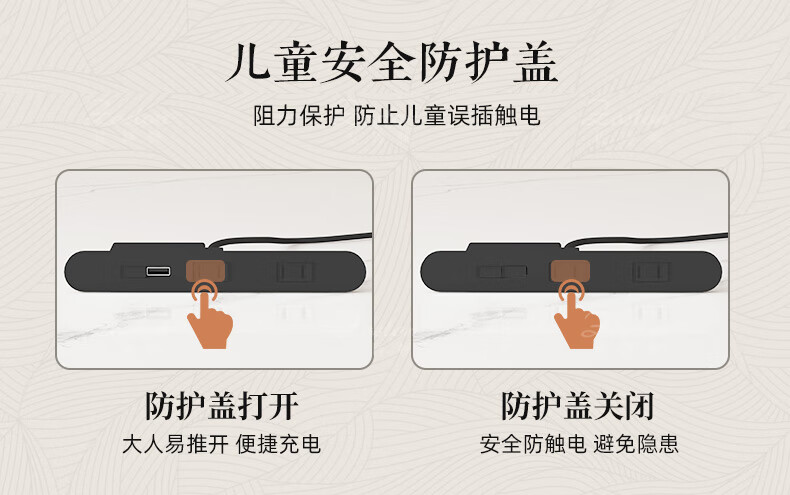 儿童安全防护盖

阻力保护 防止儿童误插触电

防护盖打开

大人易推开 便捷充电

防护盖关闭

安全防触电 避免隐患