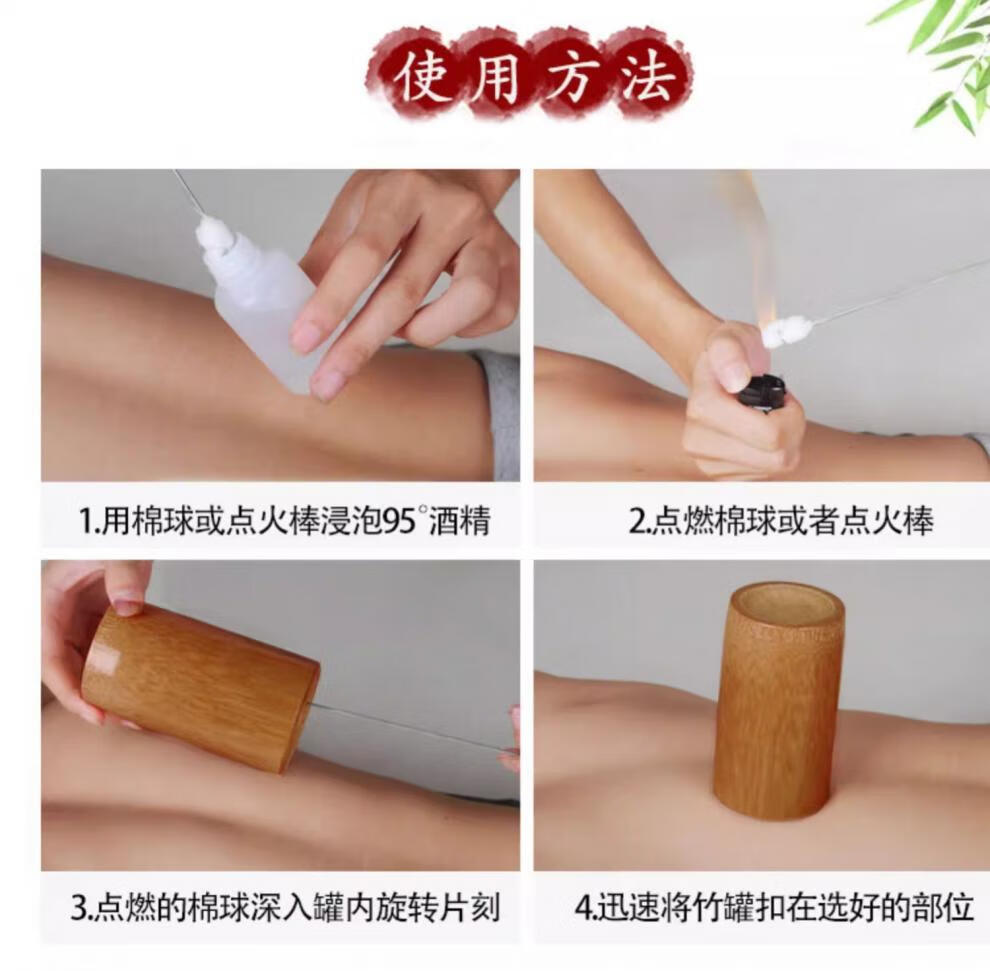 使用方法

1.用棉球或点火棒浸泡95°酒精

2.点燃棉球或者点火棒

3.点燃的棉球深入罐内旋转片刻

4.迅速将竹罐扣在选好的部位