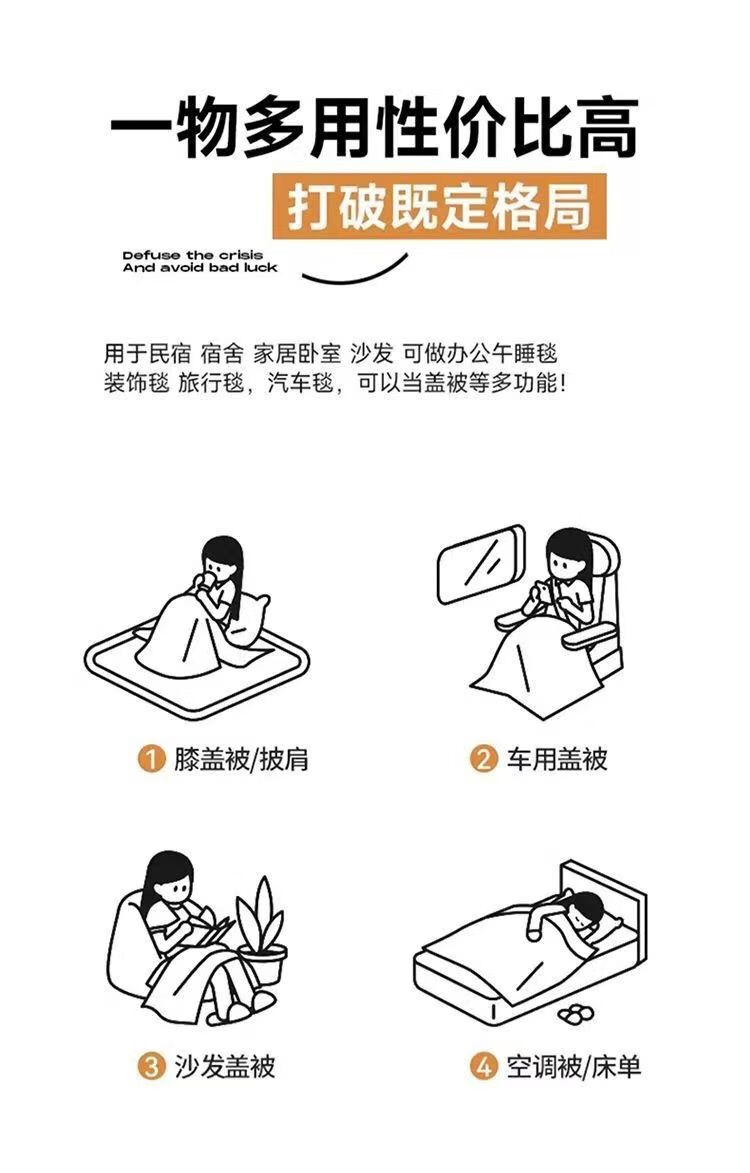 一物多用性价比高

打破既定格局

Defuse the crisis
And avoid bad luck

用于民宿 宿舍 家居卧室 沙发 可做办公午睡毯
装饰毯 旅行毯，汽车毯，可以当盖被等多功能！

1 膝盖被/披肩

2 车用盖被

3 沙发盖被

4 空调被/床单