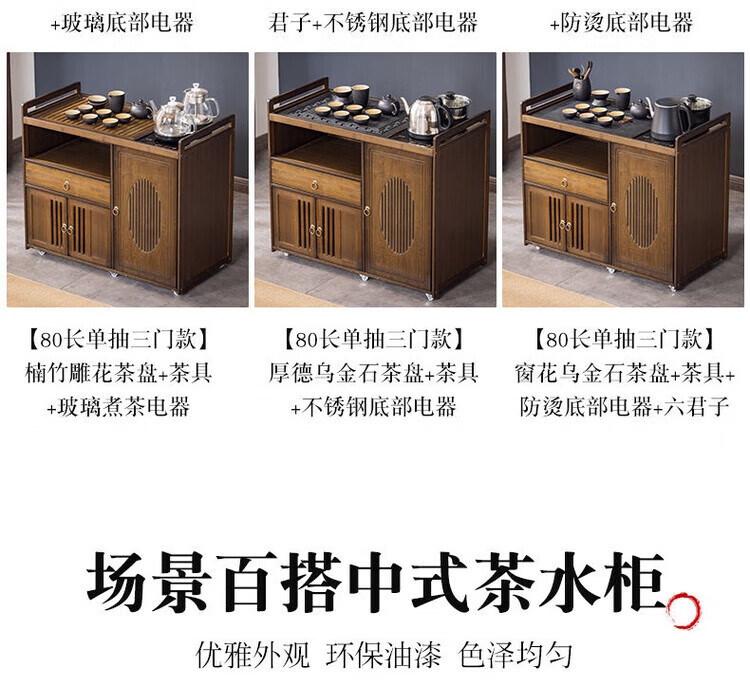 +玻璃底部电器

君子+不锈钢底部电器

+防烫底部电器

【80长单抽三门款】
楠竹雕花茶盘+茶具
+玻璃煮茶电器

【80长单抽三门款】
厚德乌金石茶盘+茶具
+不锈钢底部电器

【80长单抽三门款】
窗花乌金石茶盘+茶具+
防烫底部电器+六君子

场景百搭中式茶水柜

优雅外观 环保油漆 色泽均匀