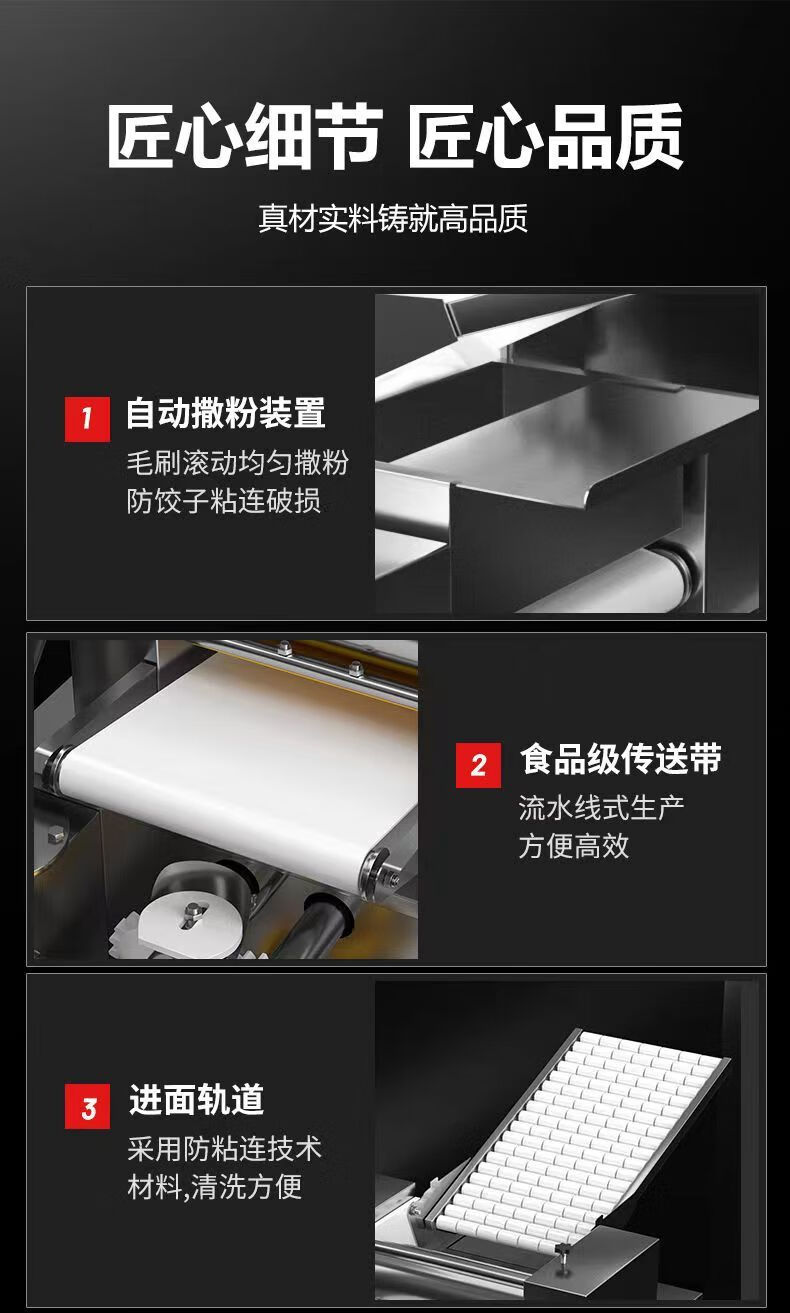 匠心细节 匠心品质

真材实料铸就高品质

1 自动撒粉装置

毛刷滚动均匀撒粉
防饺子粘连破损

2 食品级传送带

流水线式生产
方便高效

3 进面轨道

采用防粘连技术
材料,清洗方便