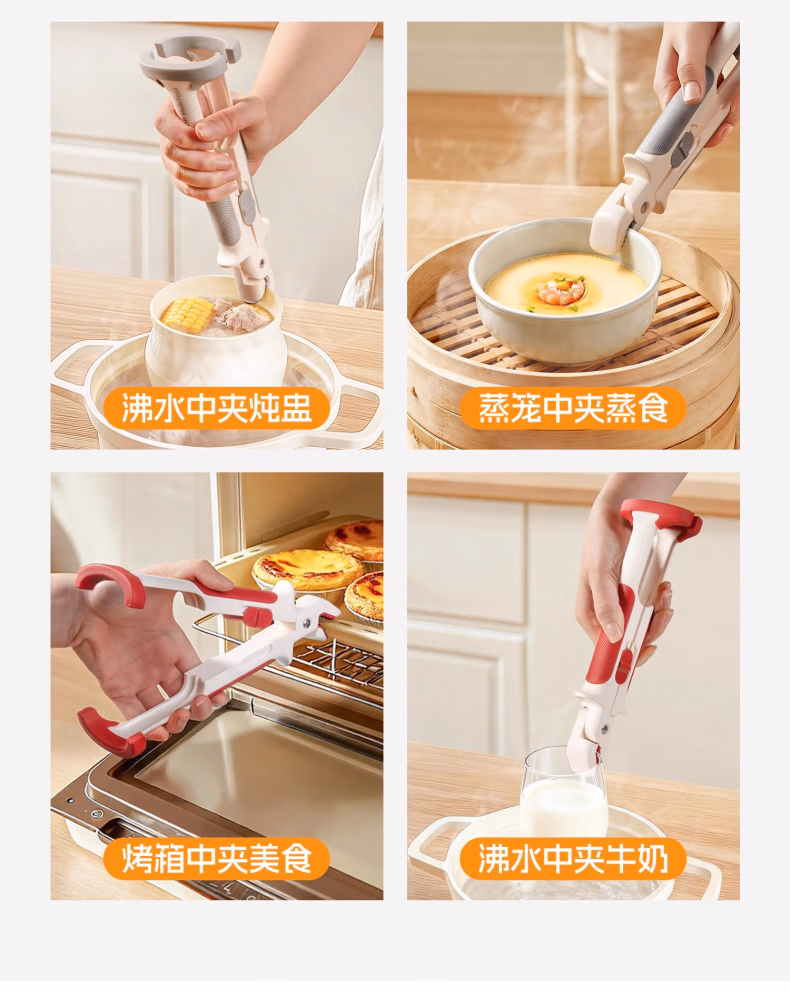 沸水中夹炖盅

蒸笼中夹蒸食

烤箱中夹美食

沸水中夹牛奶