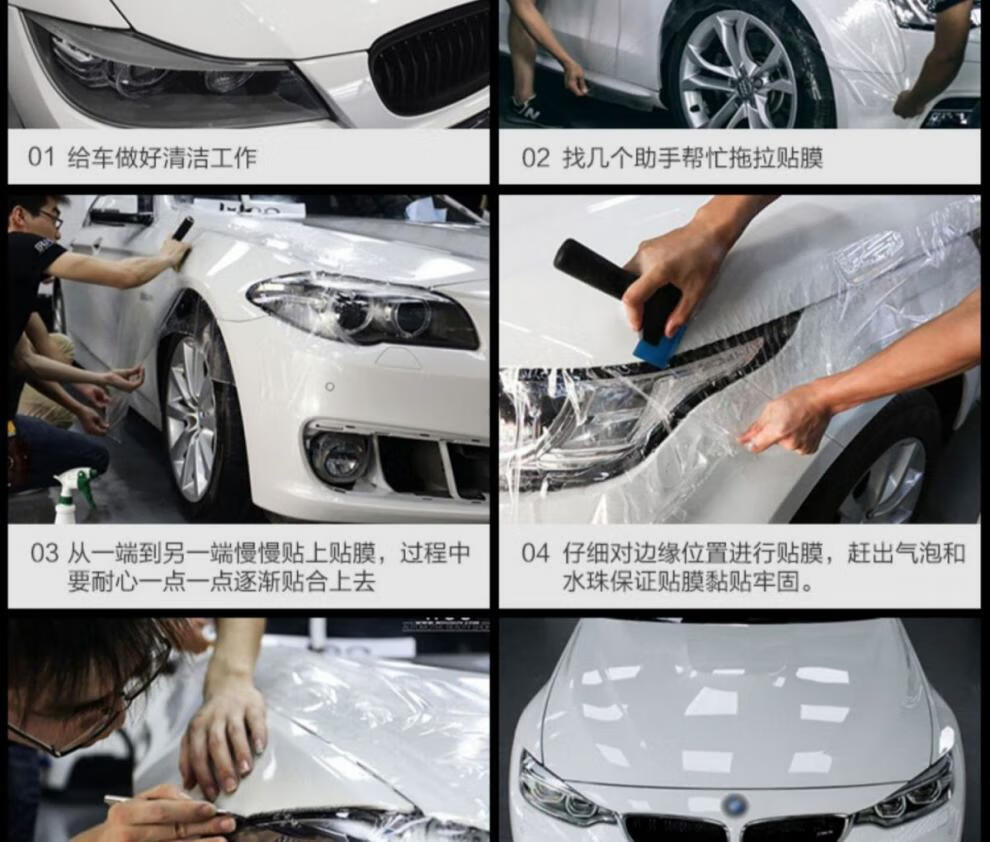 01 给车做好清洁工作

02 找几个助手帮忙拖拉贴膜

03 从一端到另一端慢慢贴上贴膜，过程中要耐心一点一点逐渐贴合上去

04 仔细对边缘位置进行贴膜，赶出气泡和水珠保证贴膜黏贴牢固。