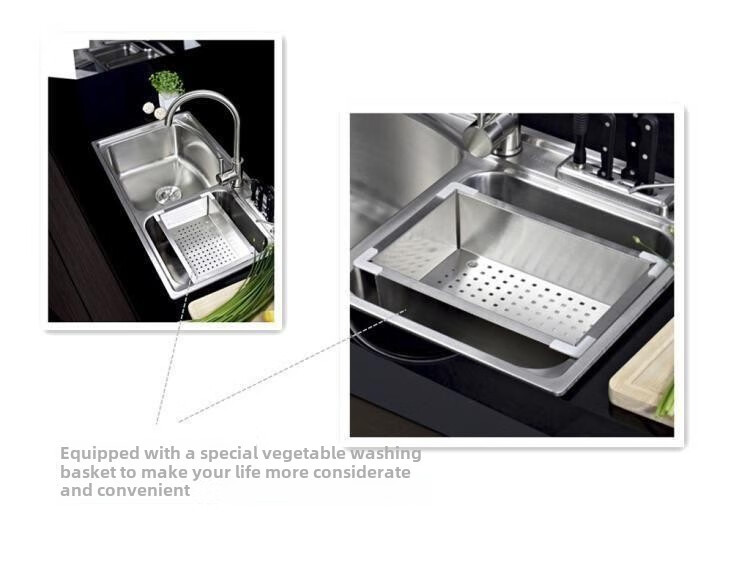 Equipped with a special vegetable washing basket to make your life more considerate and convenient