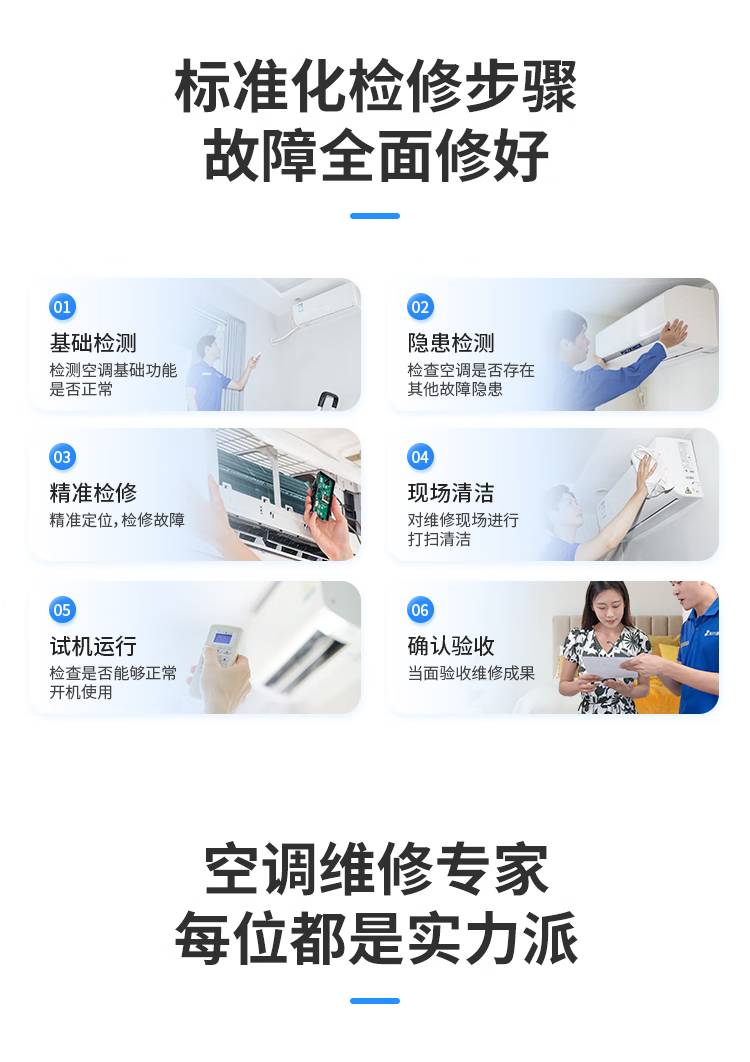 标准化检修步骤
故障全面修好

01
基础检测
检测空调基础功能是否正常

02
隐患检测
检查空调是否存在其他故障隐患

03
精准检修
精准定位,检修故障

04
现场清洁
对维修现场进行打扫清洁

05
试机运行
检查是否能够正常开机使用

06
确认验收
当面验收维修成果

空调维修专家
每位都是实力派