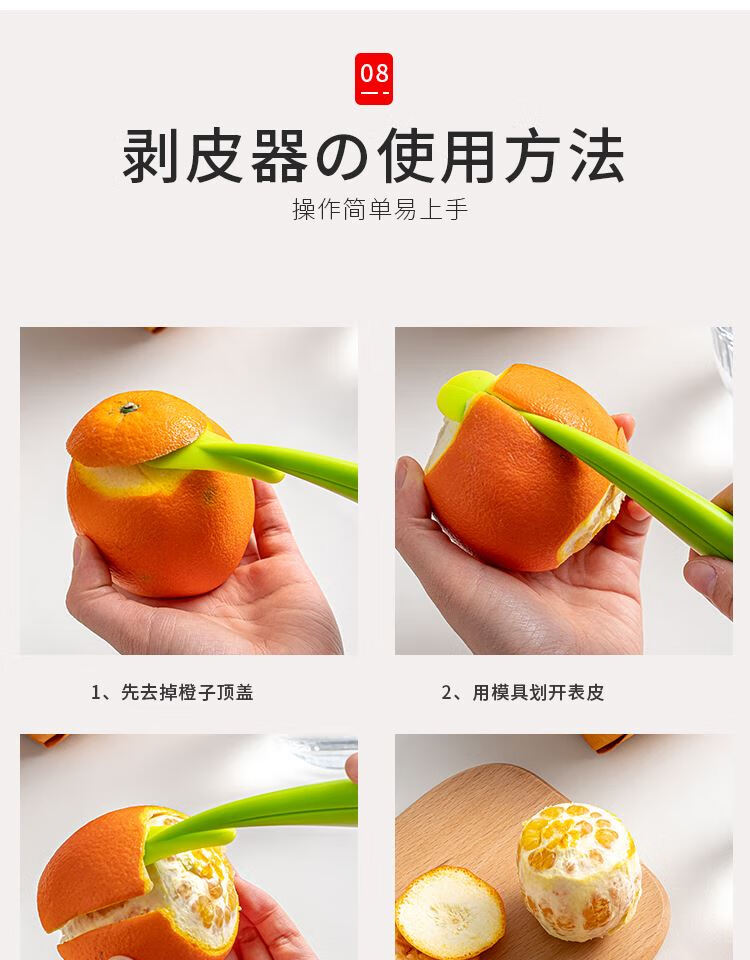 08

剥皮器の使用方法

操作简单易上手

1、先去掉橙子顶盖

2、用模具划开表皮