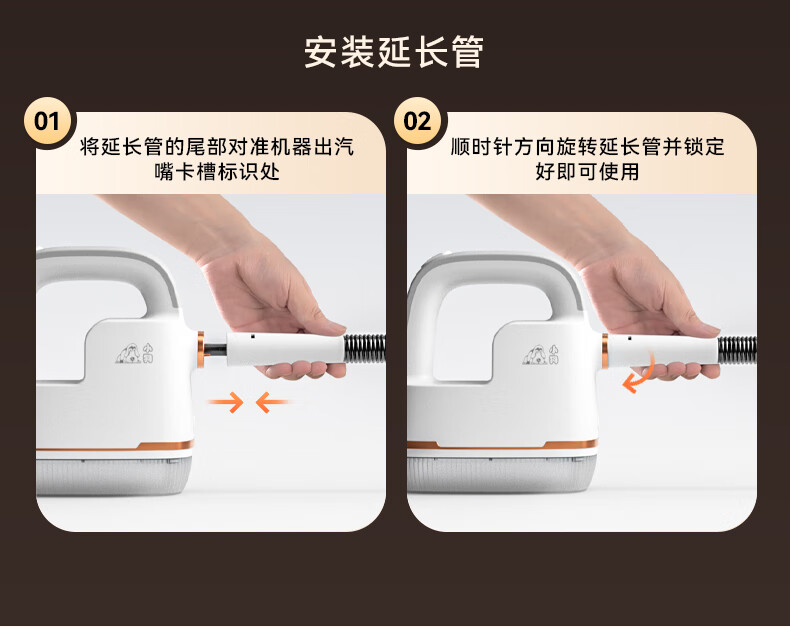 安装延长管

01
将延长管的尾部对准机器出汽嘴卡槽标识处

02
顺时针方向旋转延长管并锁定好即可使用