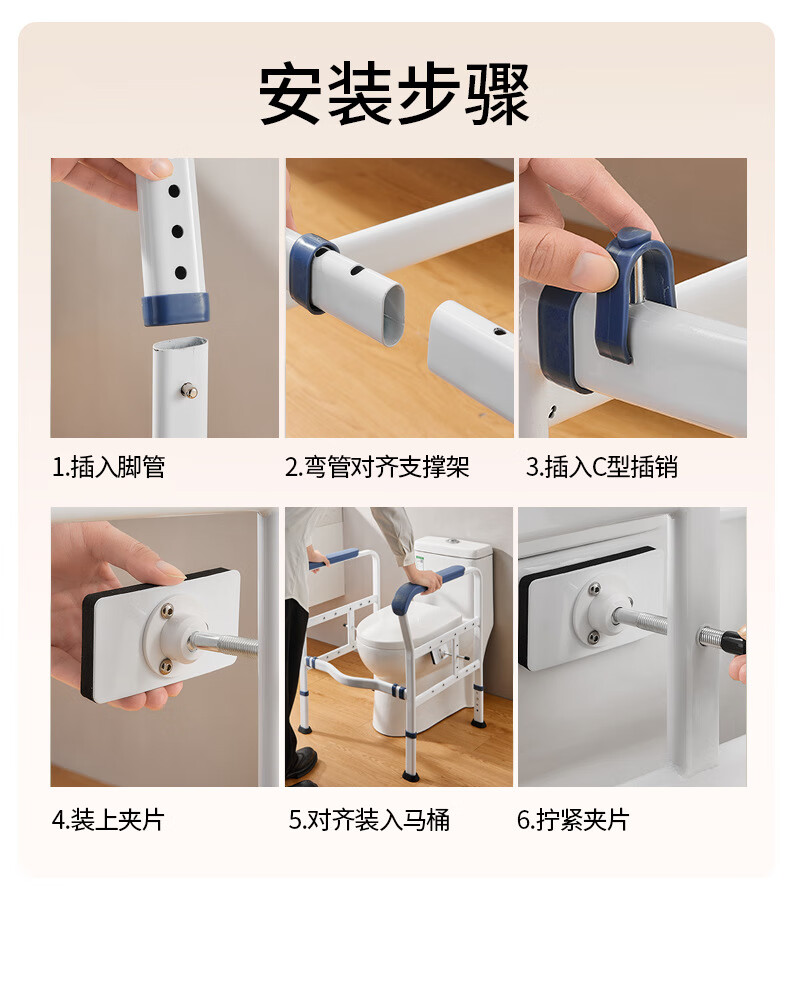 安装步骤

1.插入脚管

2.弯管对齐支撑架

3.插入C型插销

4.装上夹片

5.对齐装入马桶

6.拧紧夹片