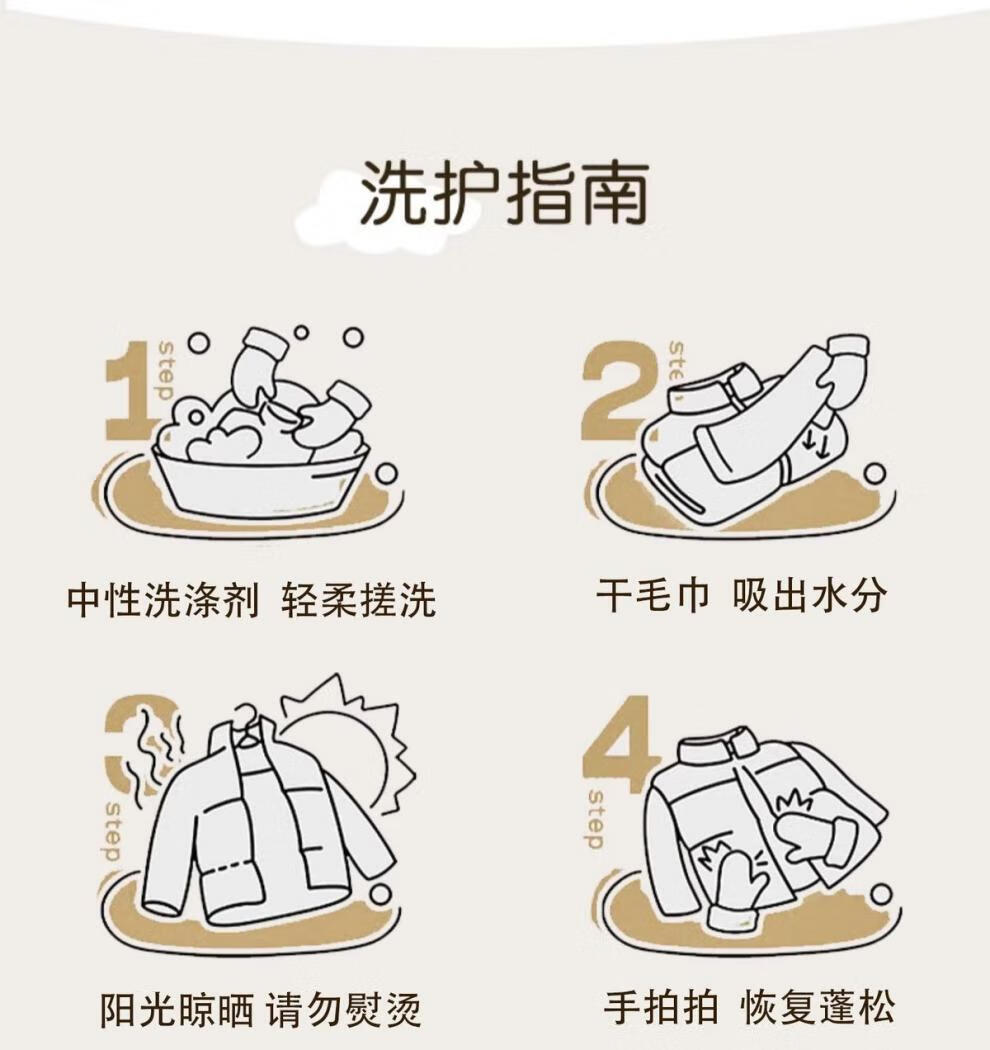 洗护指南

1 step

中性洗涤剂 轻柔搓洗

2 step

干毛巾 吸出水分

3 step

阳光晾晒 请勿熨烫

4 step

手拍拍 恢复蓬松