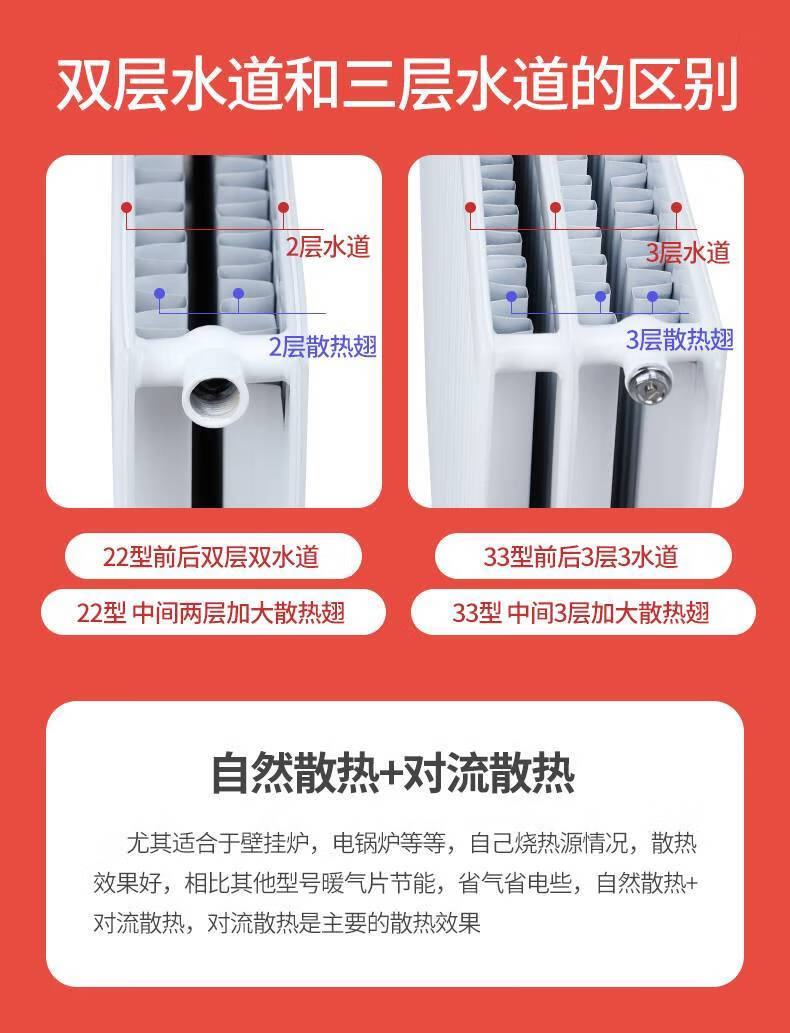 双层水道和三层水道的区别

2层水道

2层散热翅

3层水道

3层散热翅

22型前后双层双水道

22型 中间两层加大散热翅

33型前后3层3水道

33型 中间3层加大散热翅

自然散热+对流散热

尤其适合于壁挂炉，电锅炉等等，自己烧热源情况，散热效果好，相比其他型号暖气片节能，省气省电些，自然散热+对流散热，对流散热是主要的散热效果