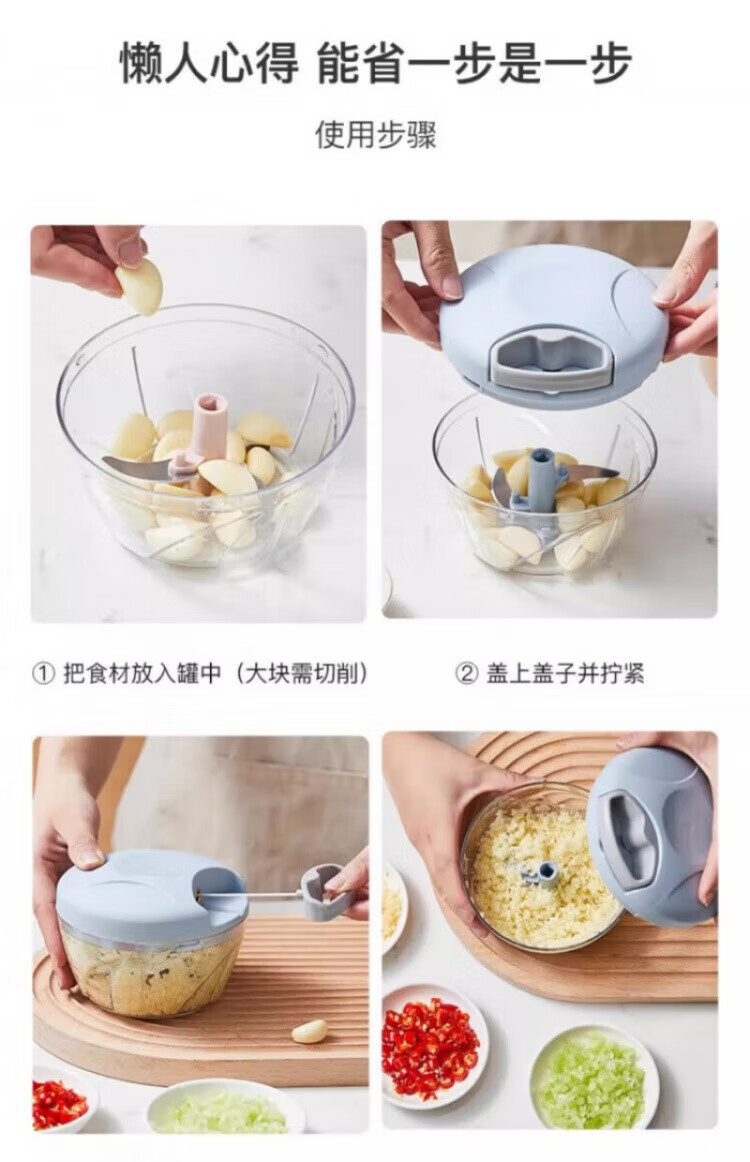 懒人心得 能省一步是一步

使用步骤

① 把食材放入罐中（大块需切削）

② 盖上盖子并拧紧