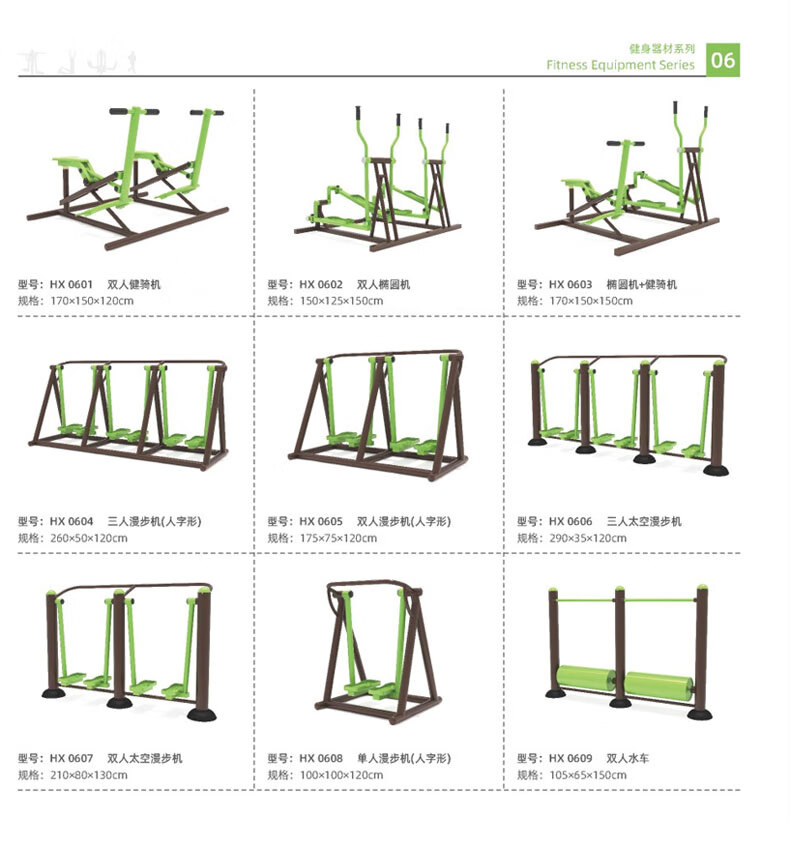 健身器材系列
Fitness Equipment Series 06

型号：HX 0601 双人健骑机
规格：170×150×120cm

型号：HX 0602 双人椭圆机
规格：150×125×150cm

型号：HX 0603 椭圆机+健骑机
规格：170×150×150cm

型号：HX 0604 三人漫步机(人字形)
规格：260×50×120cm

型号：HX 0605 双人漫步机(人字形)
规格：175×75×120cm

型号：HX 0606 三人太空漫步机
规格：290×35×120cm

型号：HX 0607 双人太空漫步机
规格：210×80×130cm

型号：HX 0608 单人漫步机(人字形)
规格：100×100×120cm

型号：HX 0609 双人水车
规格：105×65×150cm