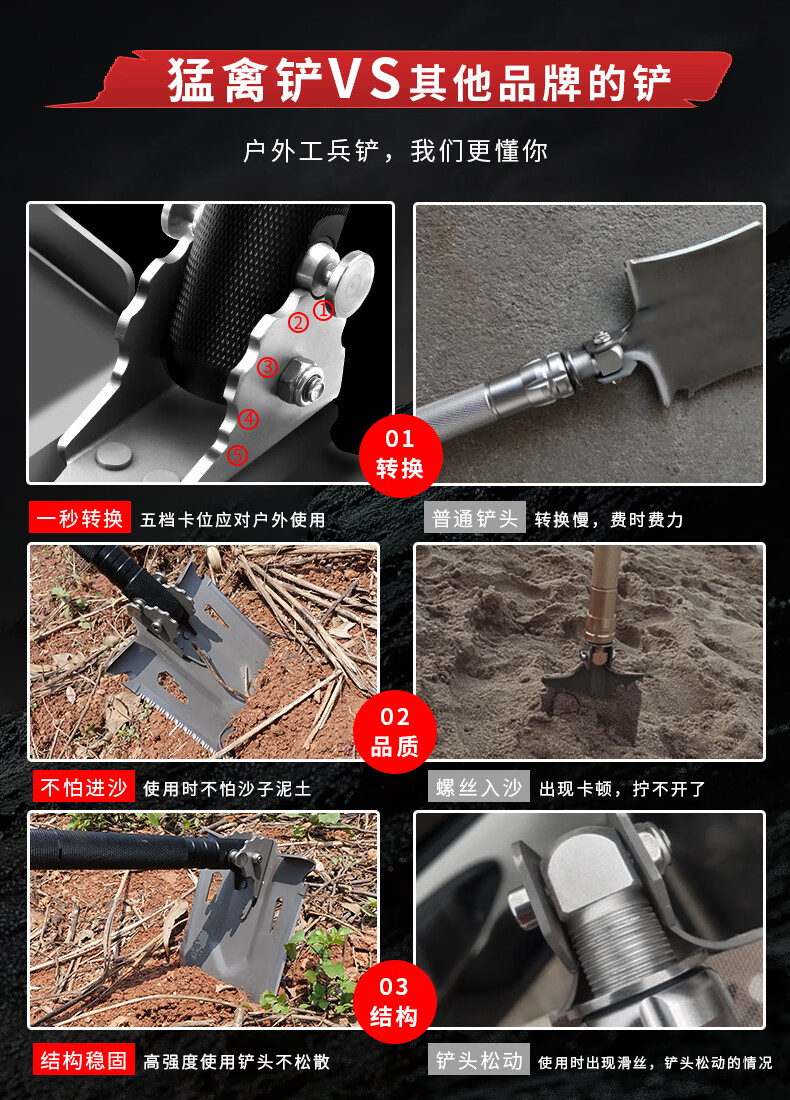 猛禽铲VS其他品牌的铲

户外工兵铲，我们更懂你

①
②
③
④
⑤

01
转换

一秒转换 五档卡位应对户外使用

普通铲头 转换慢，费时费力

02
品质

不怕进沙 使用时不怕沙子泥土

螺丝入沙 出现卡顿，拧不开了

03
结构

结构稳固 高强度使用铲头不松散

铲头松动 使用时出现滑丝，铲头松动的情况