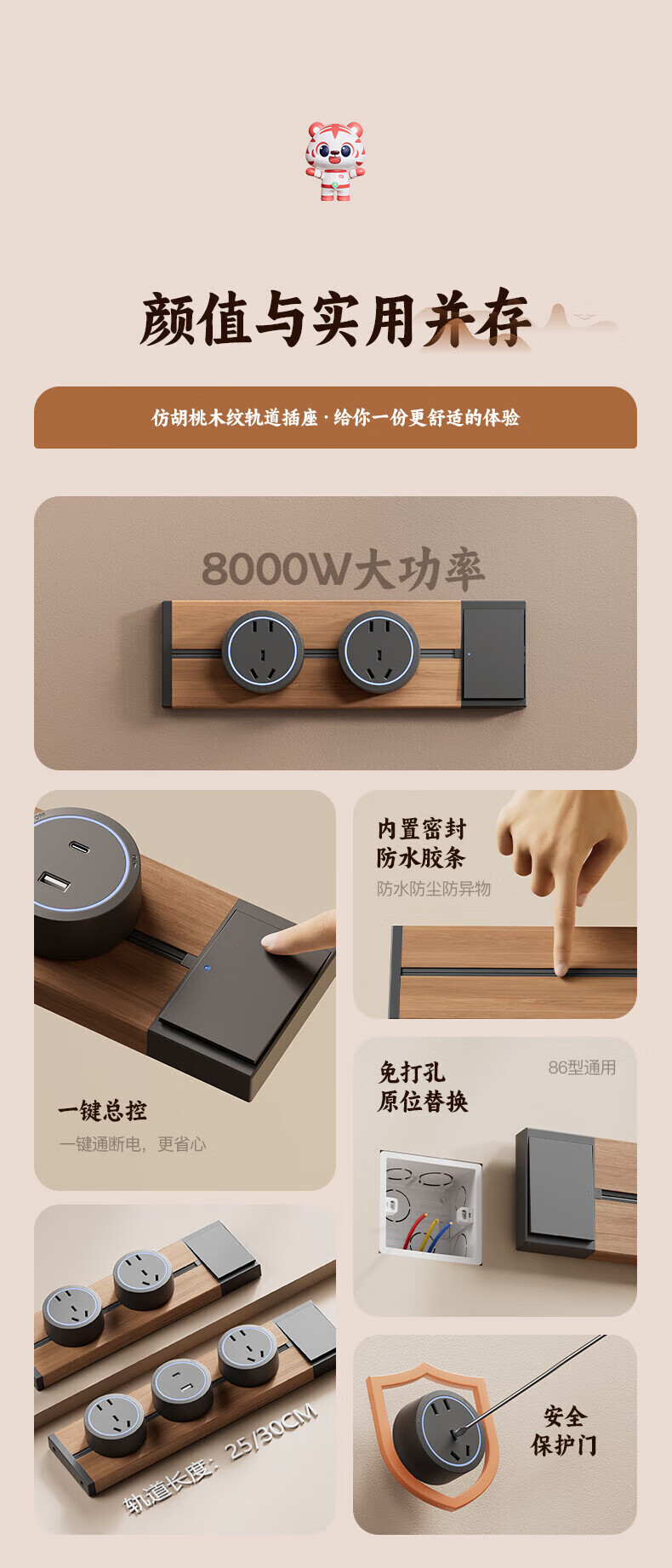 颜值与实用并存

仿胡桃木纹轨道插座 · 给你一份更舒适的体验

8000W大功率

一键总控

一键通断电，更省心

内置密封
防水胶条

防水防尘防异物

免打孔
原位替换

86型通用

轨道长度：25/30CM

安全
保护门