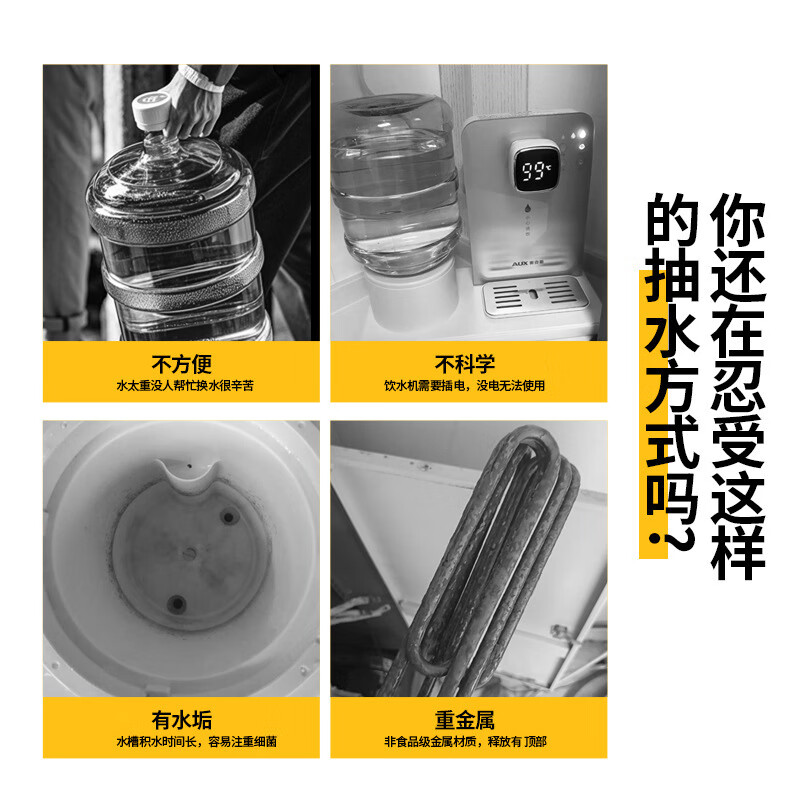 99℃

AUX

不方便
水太重没人帮忙换水很辛苦

不科学
饮水机需要插电，没电无法使用

有水垢
水槽积水时间长，容易注重细菌

重金属
非食品级金属材质，释放有 顶部

你还在忍受这样的抽水方式吗？