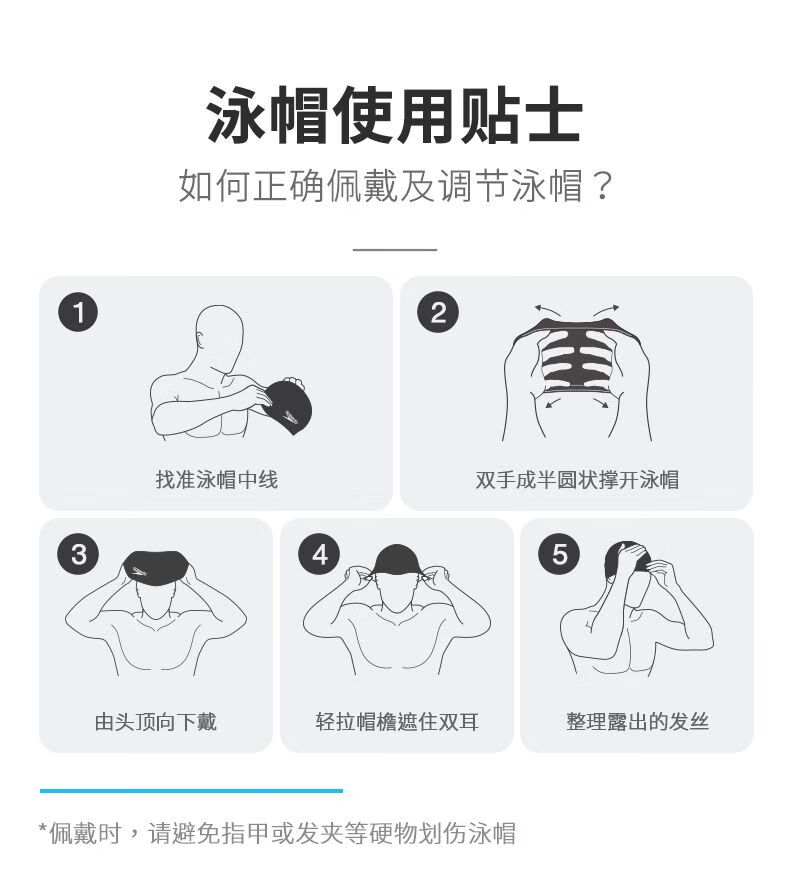 泳帽使用贴士

如何正确佩戴及调节泳帽？

1
找准泳帽中线

2
双手成半圆状撑开泳帽

3
由头顶向下戴

4
轻拉帽檐遮住双耳

5
整理露出的发丝

*佩戴时，请避免指甲或发夹等硬物划伤泳帽