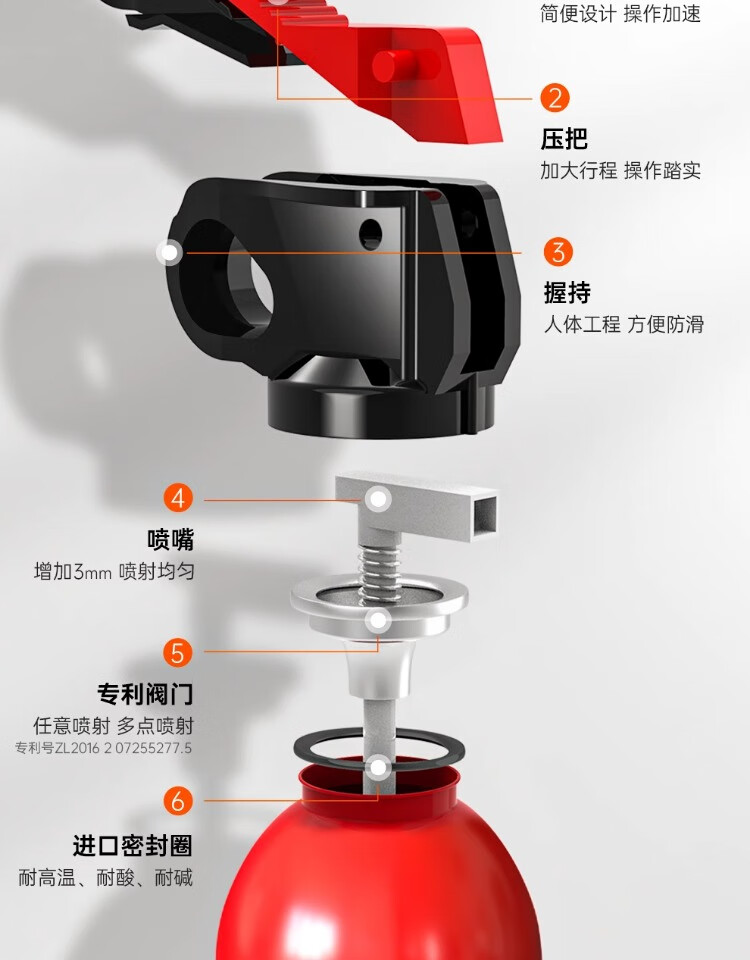 简便设计 操作加速

2

压把
加大行程 操作踏实

3

握持
人体工程 方便防滑

4

喷嘴
增加3mm 喷射均匀

5

专利阀门
任意喷射 多点喷射
专利号ZL2016 2 07255277.5

6

进口密封圈
耐高温、耐酸、耐碱