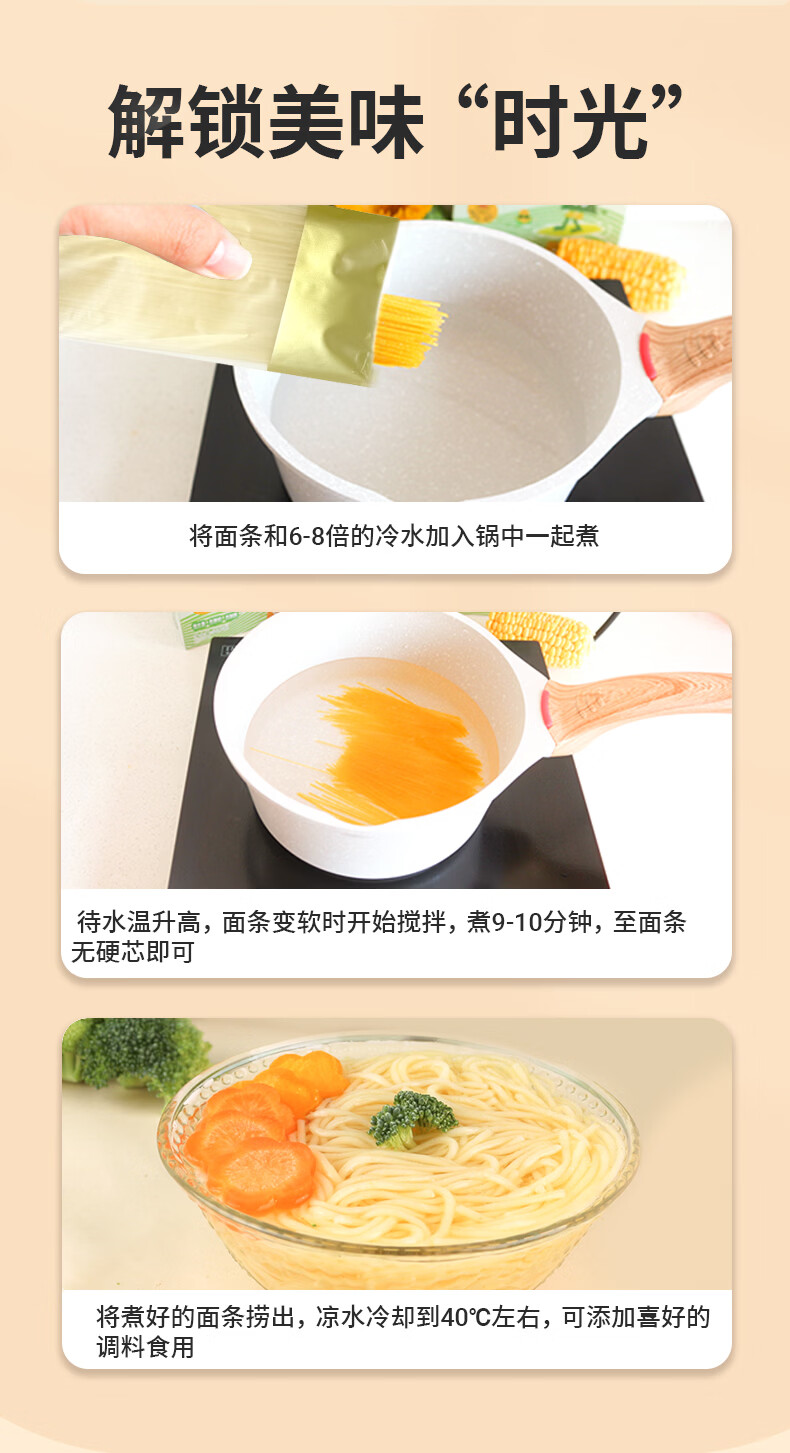 解锁美味“时光”

将面条和6-8倍的冷水加入锅中一起煮

待水温升高，面条变软时开始搅拌，煮9-10分钟，至面条无硬芯即可

将煮好的面条捞出，凉水冷却到40℃左右，可添加喜好的调料食用