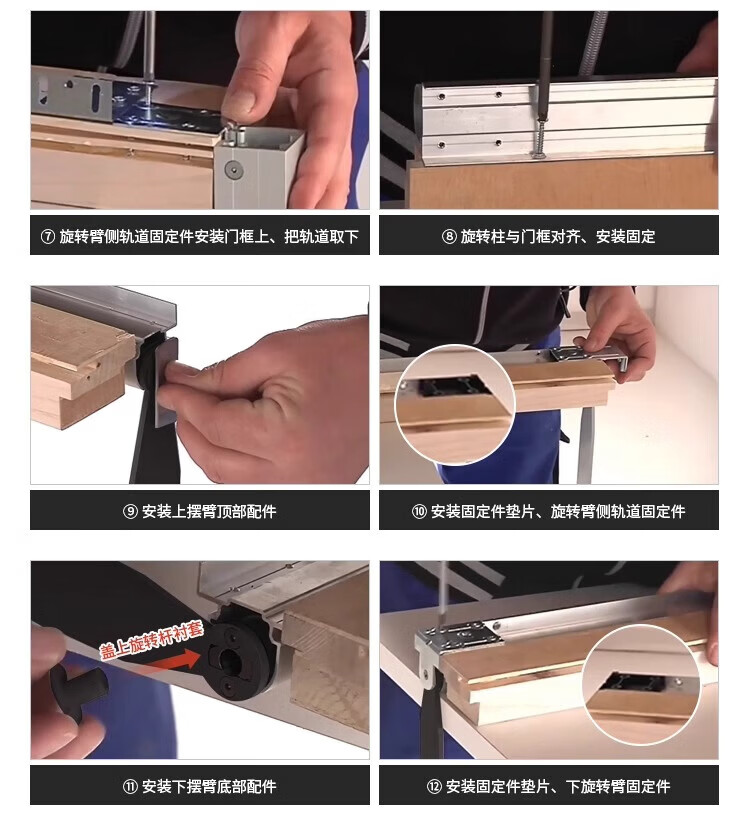 ⑦ 旋转臂侧轨道固定件安装门框上、把轨道取下

⑧ 旋转柱与门框对齐、安装固定

⑨ 安装上摆臂顶部配件

⑩ 安装固定件垫片、旋转臂侧轨道固定件

盖上旋转杆衬套

⑪ 安装下摆臂底部配件

⑫ 安装固定件垫片、下旋转臂固定件