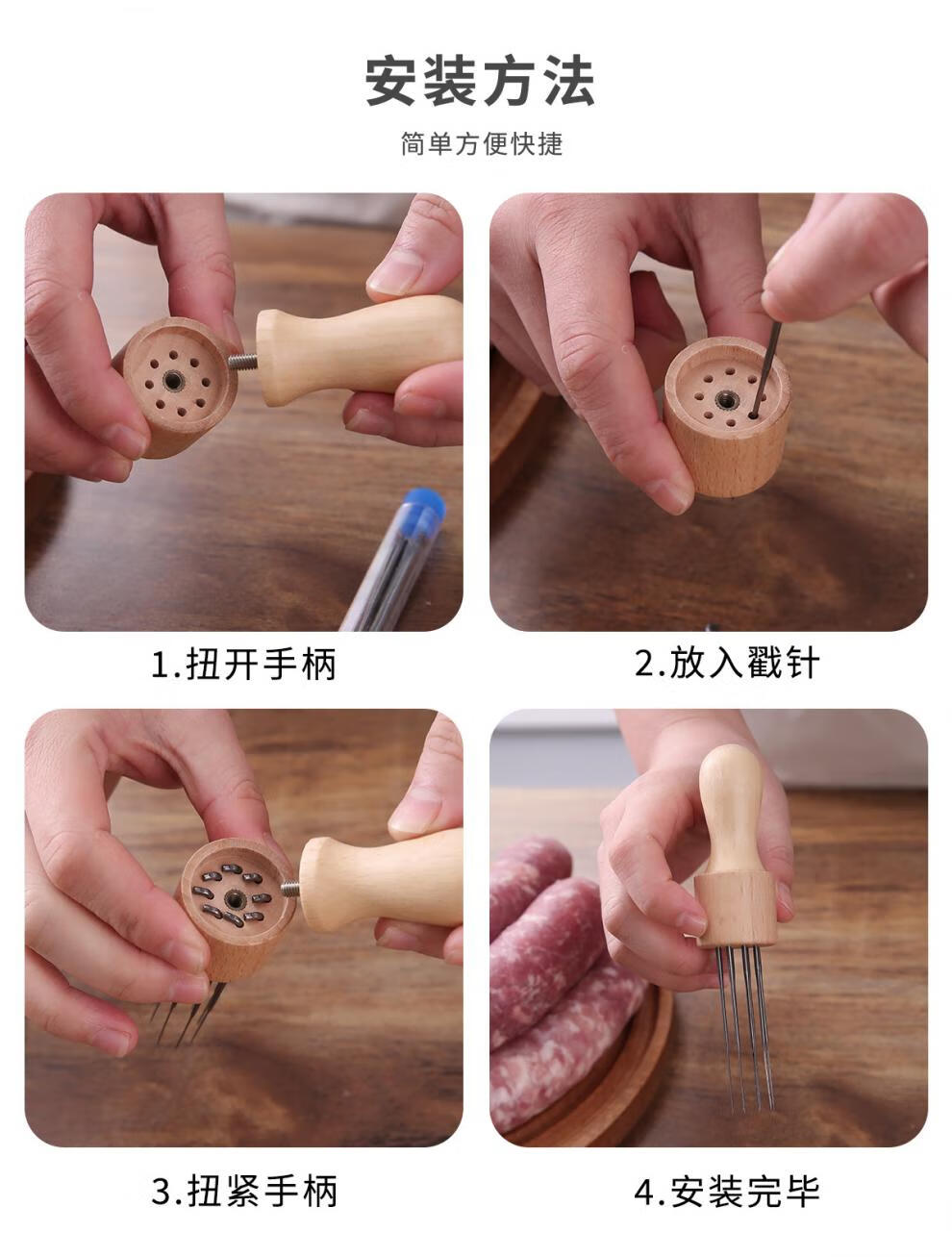 安装方法

简单方便快捷

1.扭开手柄

2.放入戳针

3.扭紧手柄

4.安装完毕