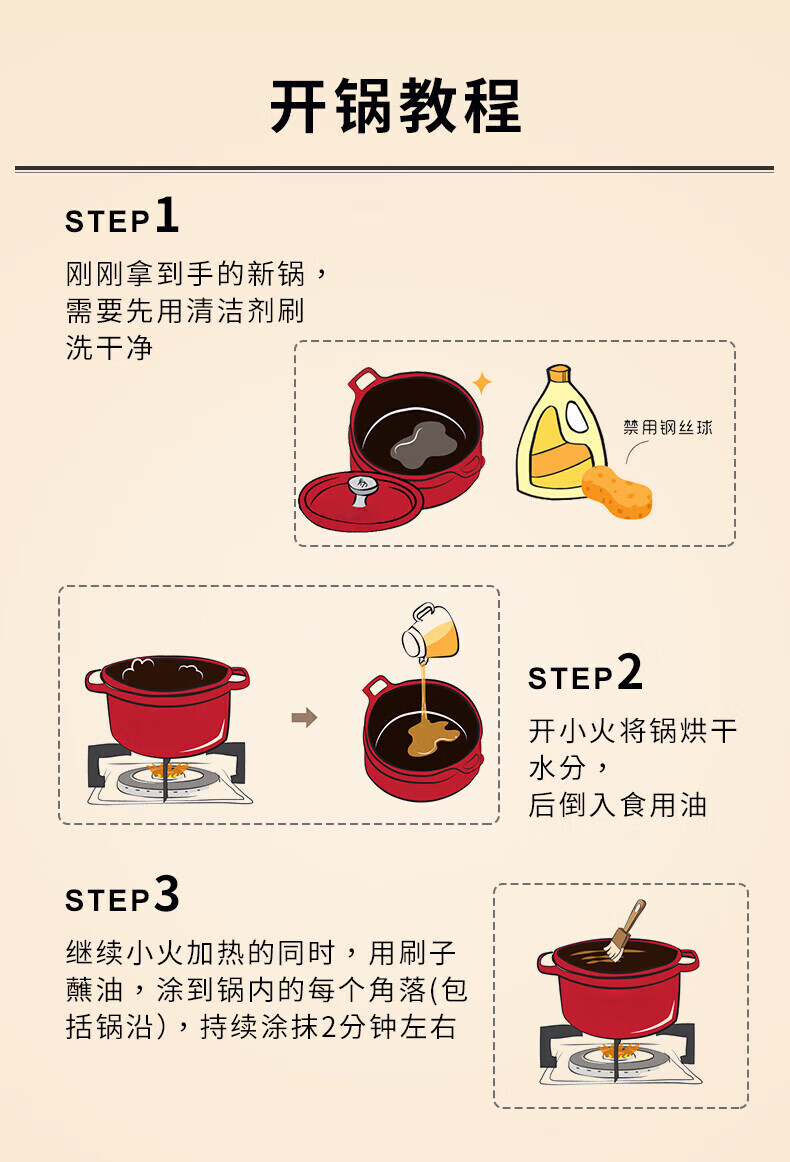 开锅教程

STEP1

刚刚拿到手的新锅，需要先用清洁剂刷洗干净

禁用钢丝球

STEP2

开小火将锅烘干水分，后倒入食用油

STEP3

继续小火加热的同时，用刷子蘸油，涂到锅内的每个角落(包括锅沿)，持续涂抹2分钟左右