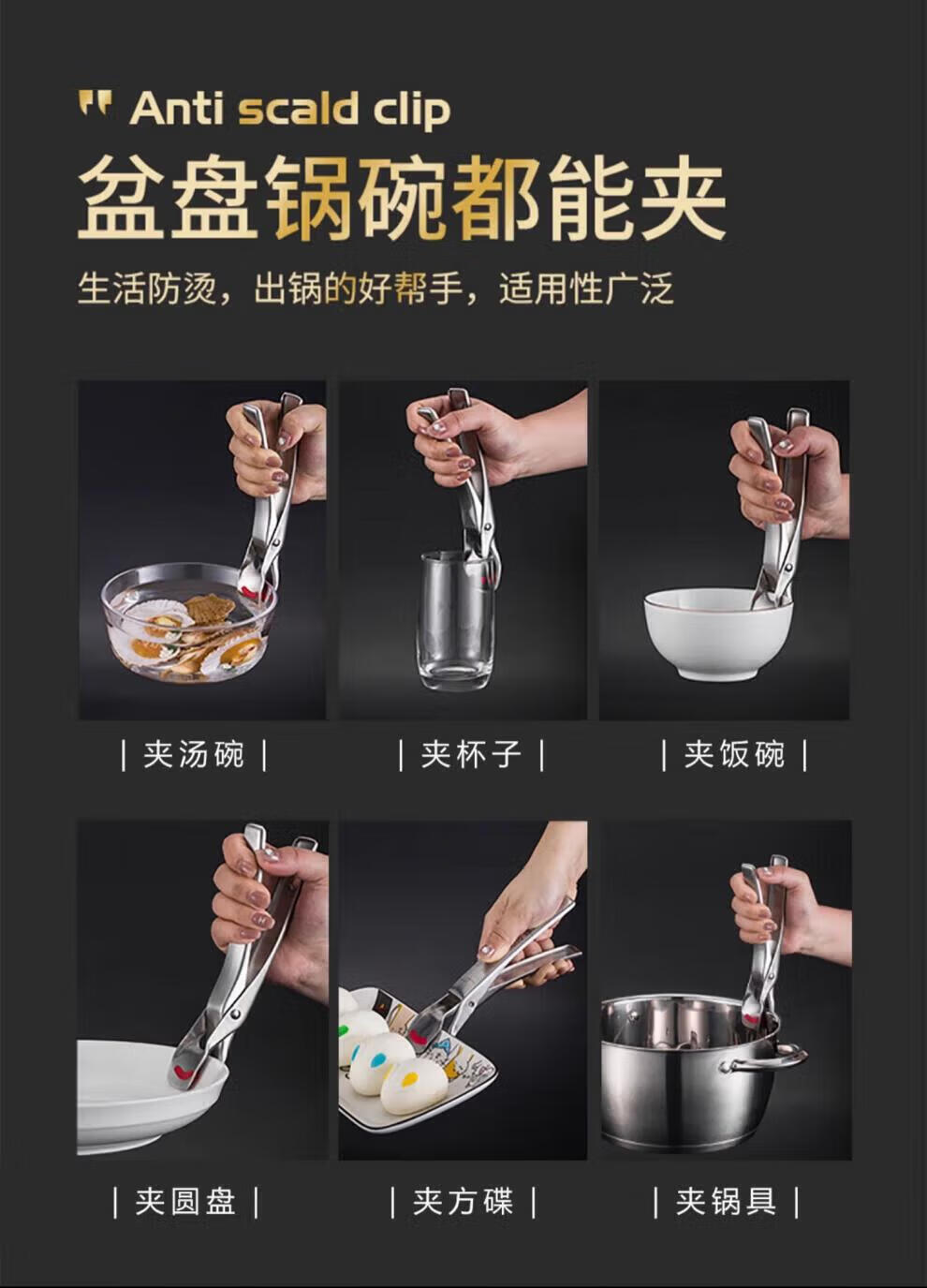 Anti scald clip

盆盘锅碗都能夹

生活防烫，出锅的好帮手，适用性广泛

| 夹汤碗 |

| 夹杯子 |

| 夹饭碗 |

| 夹圆盘 |

| 夹方碟 |

| 夹锅具 |