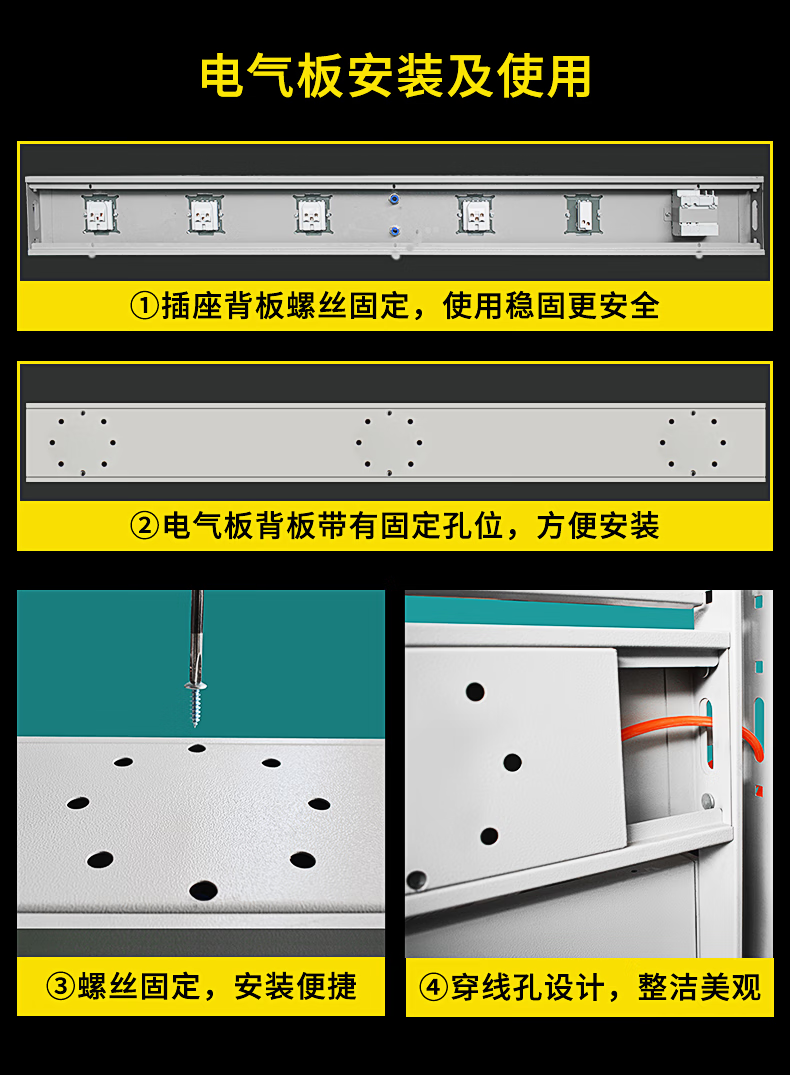 电气板安装及使用

①插座背板螺丝固定，使用稳固更安全

②电气板背板带有固定孔位，方便安装

③螺丝固定，安装便捷

④穿线孔设计，整洁美观