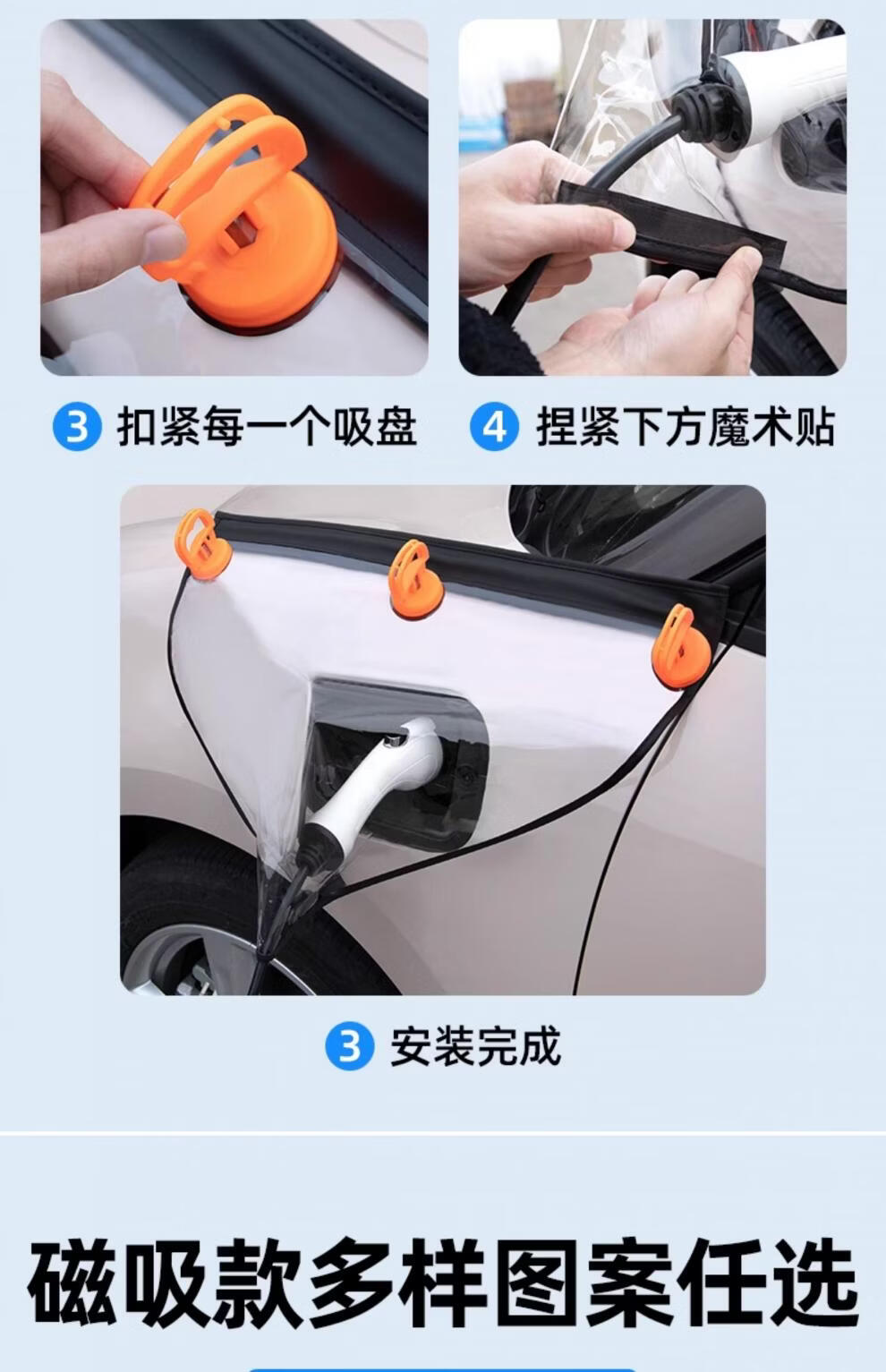 3 扣紧每一个吸盘

4 捏紧下方魔术贴

3 安装完成

磁吸款多样图案任选