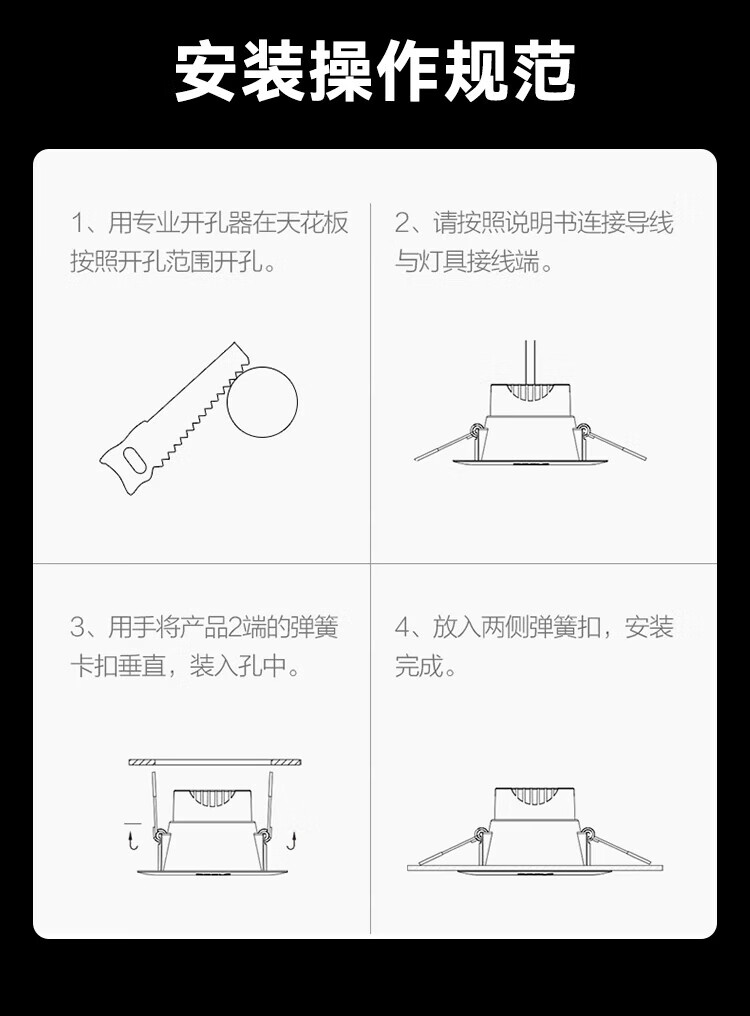 安装操作规范

1、用专业开孔器在天花板按照开孔范围开孔。

2、请按照说明书连接导线与灯具接线端。

3、用手将产品2端的弹簧卡扣垂直，装入孔中。

4、放入两侧弹簧扣，安装完成。