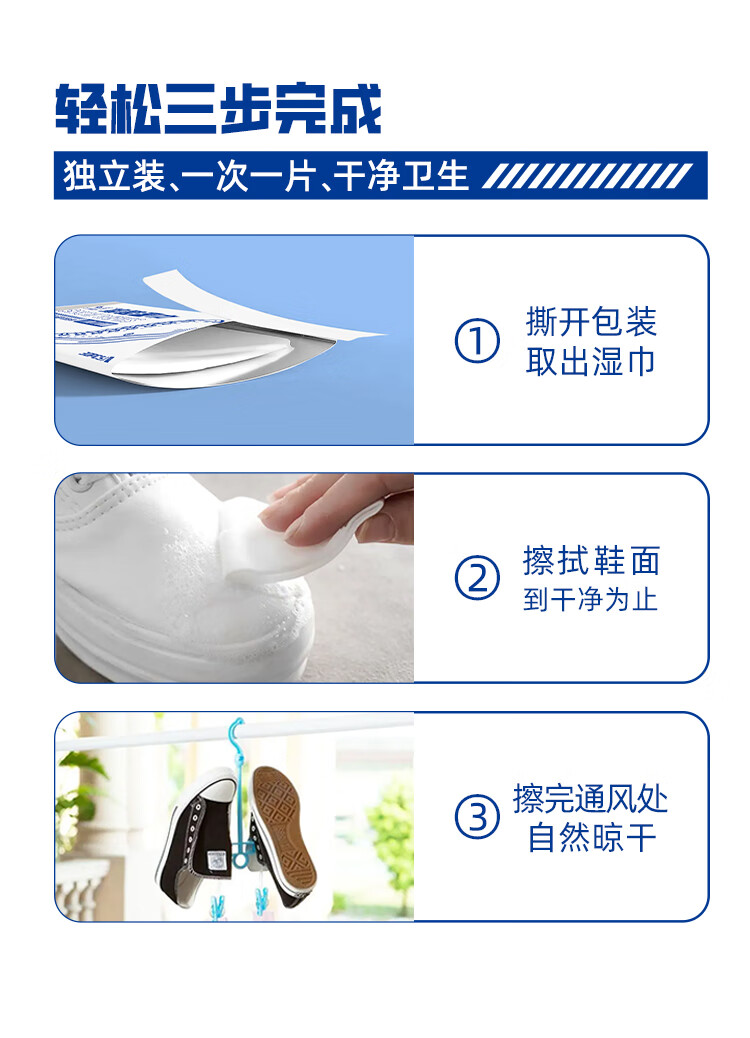 轻松三步完成

独立装、一次一片、干净卫生

① 撕开包装 取出湿巾

② 擦拭鞋面 到干净为止

③ 擦完通风处 自然晾干