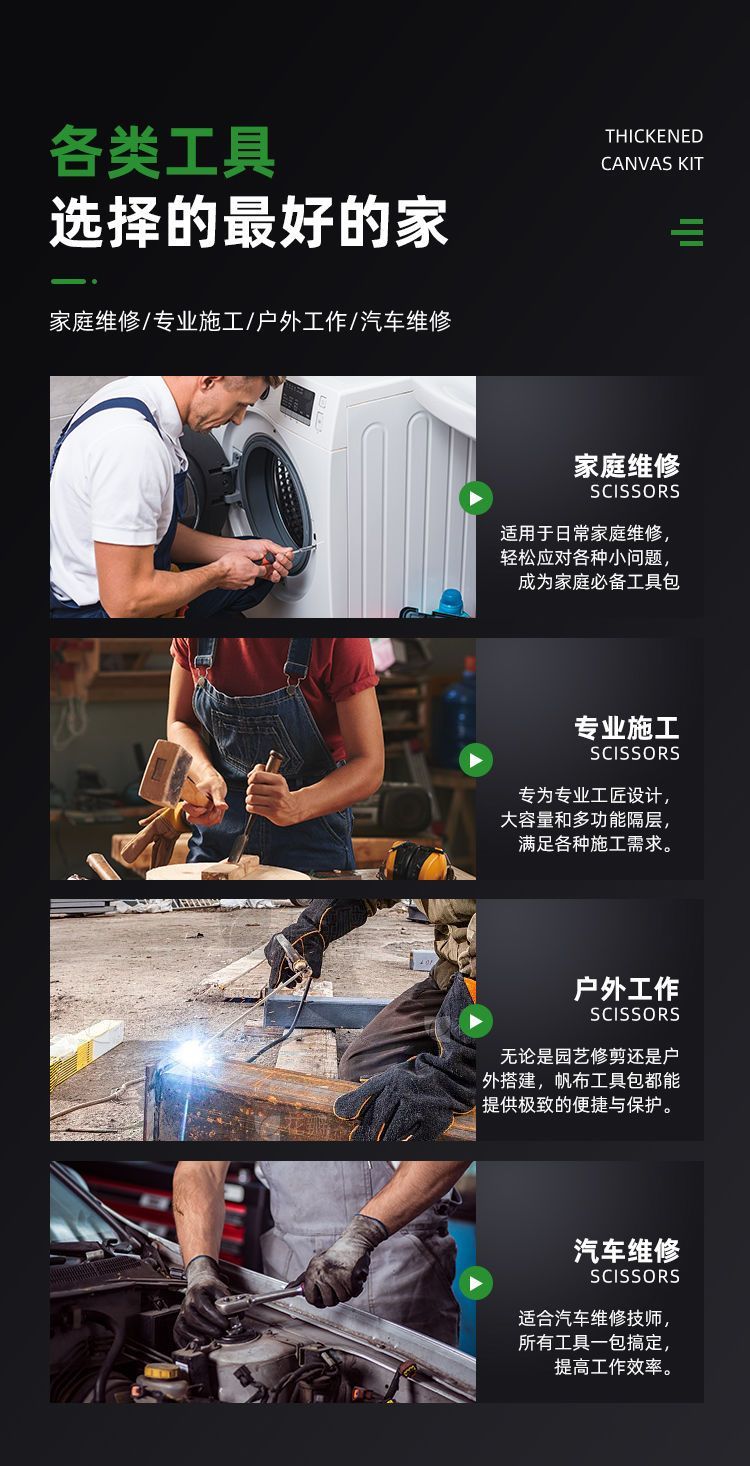 各类工具
选择的最好的家

THICKENED
CANVAS KIT

家庭维修/专业施工/户外工作/汽车维修

家庭维修
SCISSORS
适用于日常家庭维修，轻松应对各种小问题，成为家庭必备工具包

专业施工
SCISSORS
专为专业工匠设计，大容量和多功能隔层，满足各种施工需求。

户外工作
SCISSORS
无论是园艺修剪还是户外搭建，帆布工具包都能提供极致的便捷与保护。

汽车维修
SCISSORS
适合汽车维修技师，所有工具一包搞定，提高工作效率。