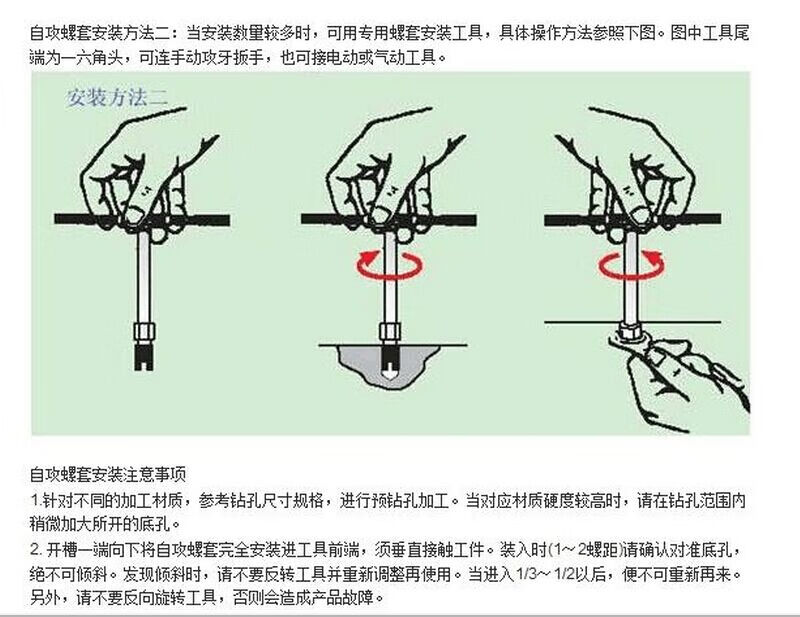 自攻螺套安装方法二：当安装数量较多时，可用专用螺套安装工具，具体操作方法参照下图。图中工具尾端为一六角头，可连手动攻牙扳手，也可接电动或气动工具。

安装方法二

自攻螺套安装注意事项
1.针对不同的加工材质，参考钻孔尺寸规格，进行预钻孔加工。当对应材质硬度较高时，请在钻孔范围内稍微加大所开的底孔。
2. 开槽一端向下将自攻螺套完全安装进工具前端，须垂直接触工件。装入时(1～2螺距)请确认对准底孔，绝不可倾斜。发现倾斜时，请不要反转工具并重新调整再使用。当进入 1/3～1/2以后，便不可重新再来。另外，请不要反向旋转工具，否则会造成产品故障。