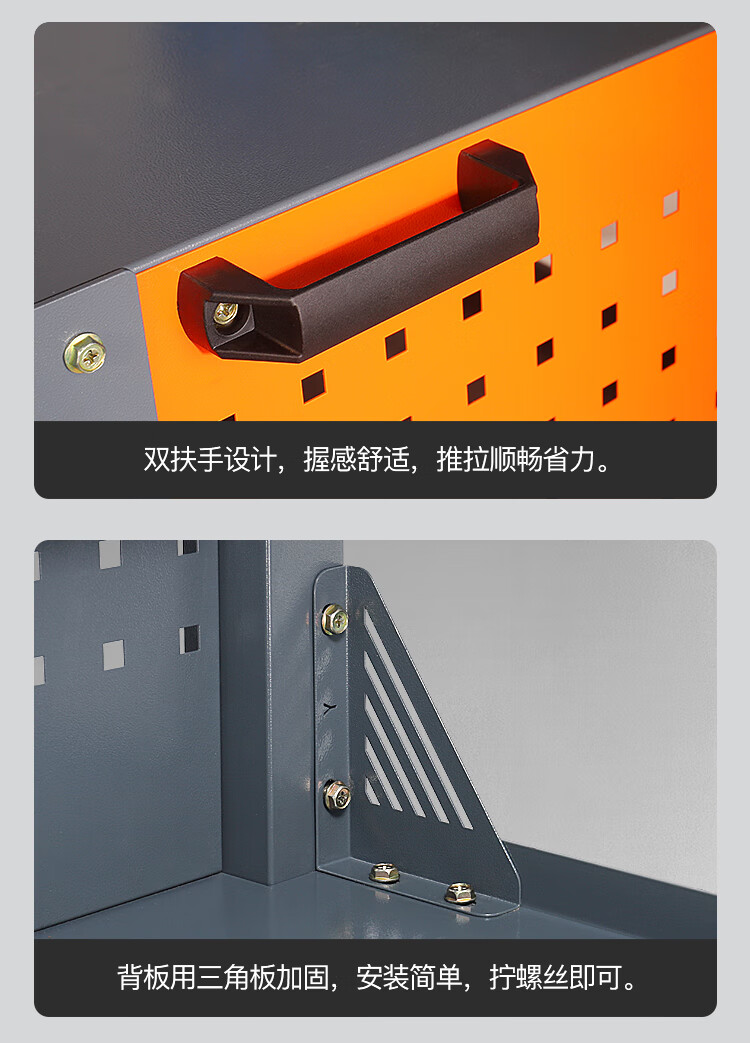 双扶手设计，握感舒适，推拉顺畅省力。

背板用三角板加固，安装简单，拧螺丝即可。