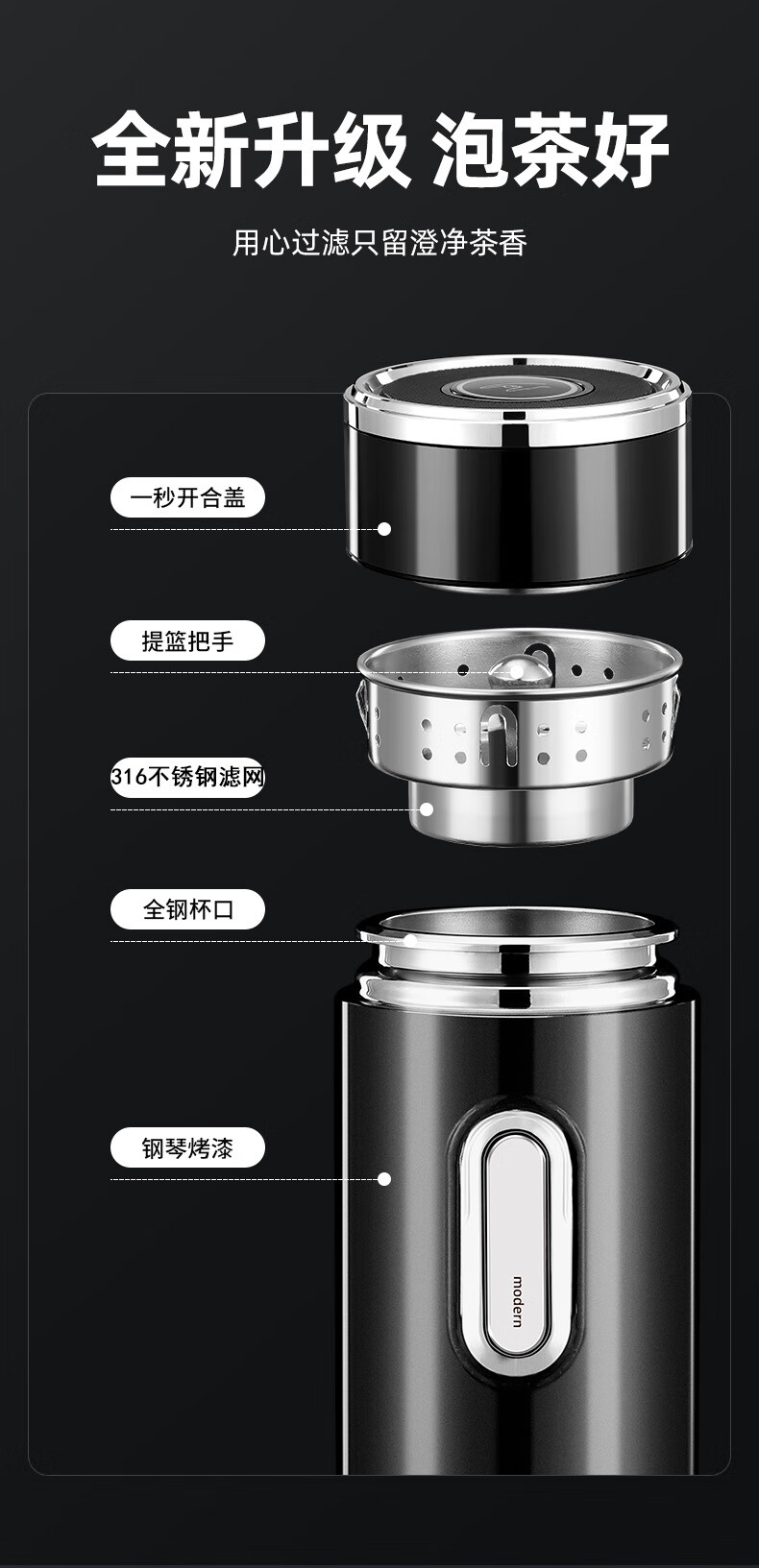 全新升级 泡茶好

用心过滤只留澄净茶香

一秒开合盖

提篮把手

316不锈钢滤网

全钢杯口

钢琴烤漆

modern