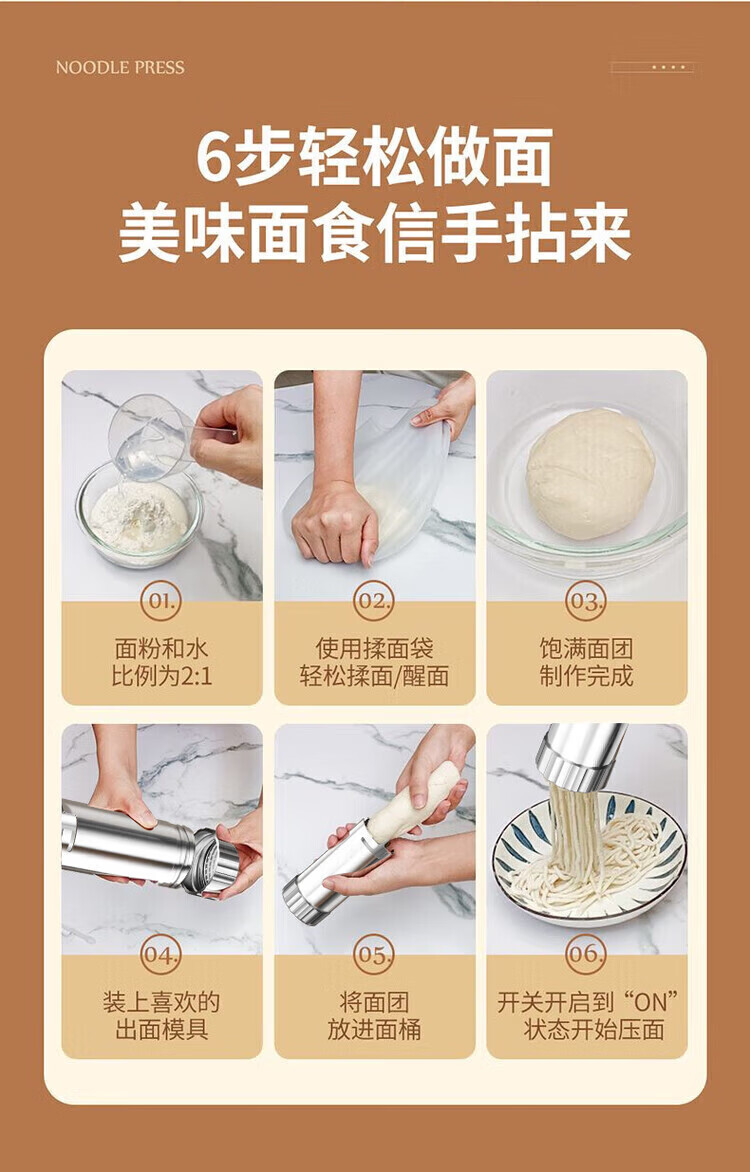 NOODLE PRESS

6步轻松做面
美味面食信手拈来

01.
面粉和水
比例为2:1

02.
使用揉面袋
轻松揉面/醒面

03.
饱满面团
制作完成

04.
装上喜欢的
出面模具

05.
将面团
放进面桶

06.
开关开启到“ON”
状态开始压面