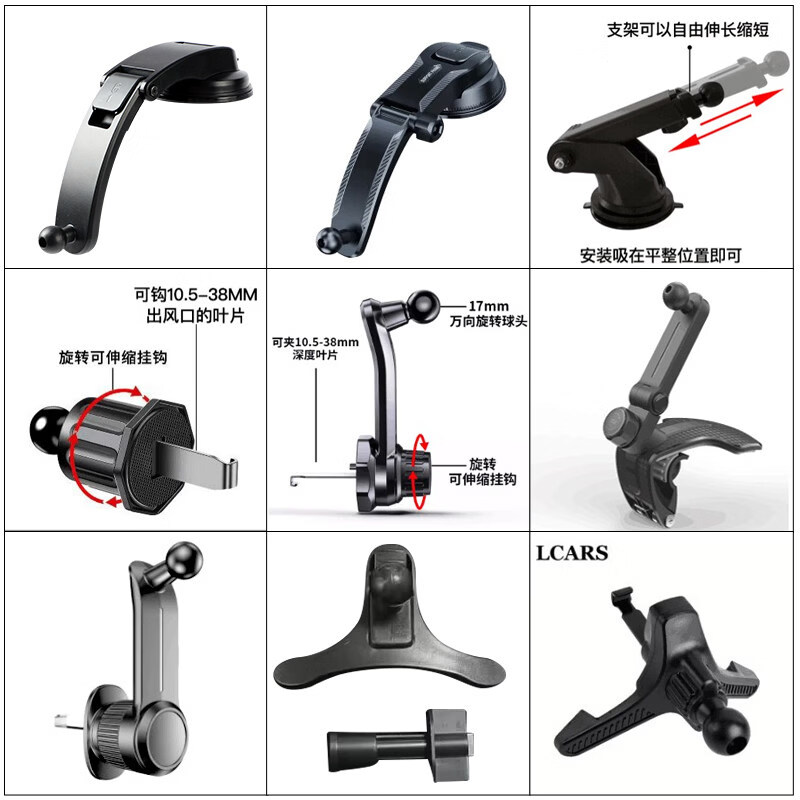 支架可以自由伸长缩短

安装吸在平整位置即可

可钩10.5-38MM
出风口的叶片

旋转可伸缩挂钩

17mm
万向旋转球头

可夹10.5-38mm
深度叶片

旋转
可伸缩挂钩

LCARS