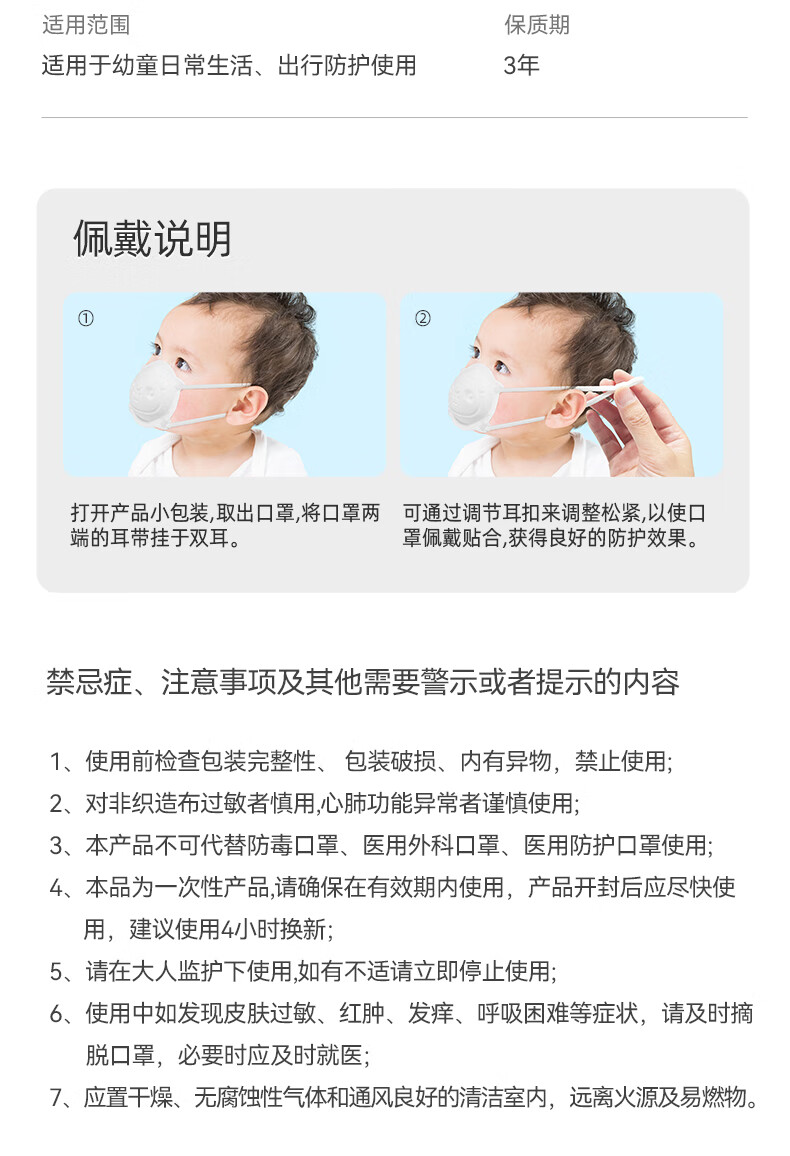 适用范围
适用于幼童日常生活、出行防护使用

保质期
3年

佩戴说明

①
打开产品小包装,取出口罩,将口罩两端的耳带挂于双耳。

②
可通过调节耳扣来调整松紧,以使口罩佩戴贴合,获得良好的防护效果。

禁忌症、注意事项及其他需要警示或者提示的内容

1、使用前检查包装完整性、 包装破损、内有异物，禁止使用;
2、对非织造布过敏者慎用,心肺功能异常者谨慎使用;
3、本产品不可代替防毒口罩、医用外科口罩、医用防护口罩使用;
4、本品为一次性产品,请确保在有效期内使用，产品开封后应尽快使用，建议使用4小时换新;
5、请在大人监护下使用,如有不适请立即停止使用;
6、使用中如发现皮肤过敏、红肿、发痒、呼吸困难等症状，请及时摘脱口罩，必要时应及时就医;
7、应置干燥、无腐蚀性气体和通风良好的清洁室内，远离火源及易燃物。