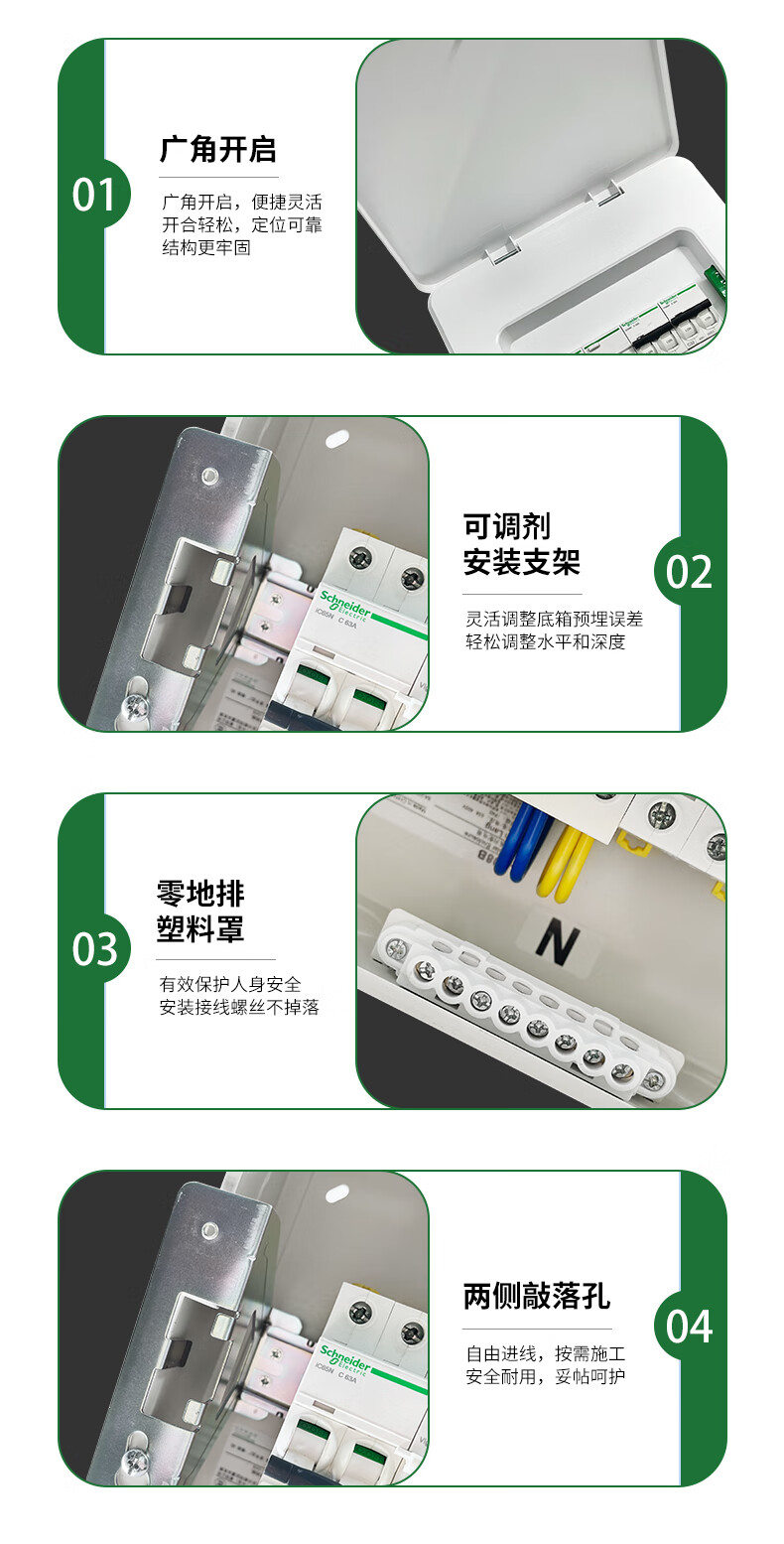 01

广角开启

广角开启，便捷灵活
开合轻松，定位可靠
结构更牢固

可调剂
安装支架

02

灵活调整底箱预埋误差
轻松调整水平和深度

Schneider Electric
iC65N C 63A

03

零地排
塑料罩

有效保护人身安全
安装接线螺丝不掉落

N

两侧敲落孔

04

自由进线，按需施工
安全耐用，妥帖呵护

Schneider Electric
iC65N C 63A